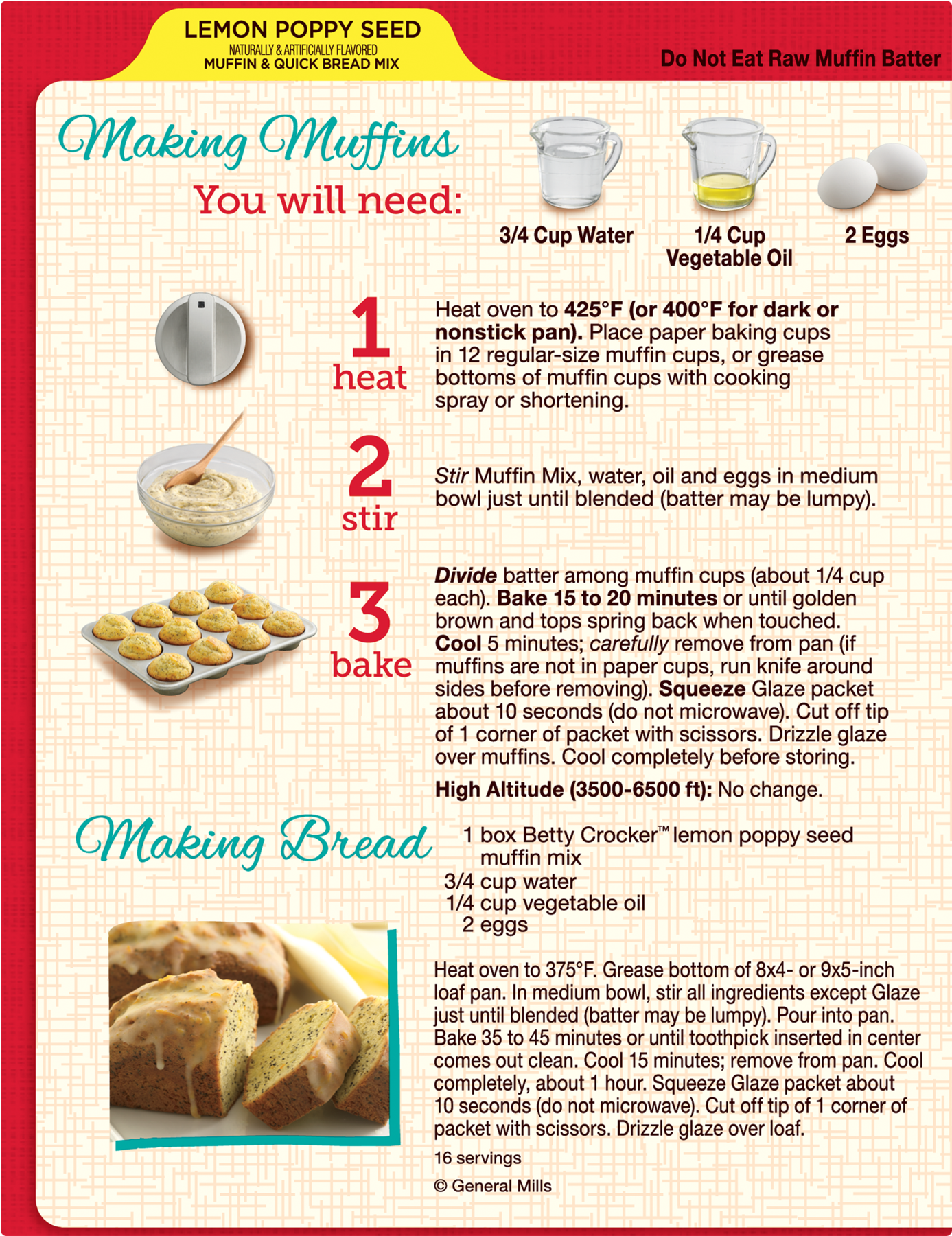 LEMON POPPY SEED
NATURALLY & ARTIFICIALLY FLAVORED
MUFFIN & QUICK BREAD MIX

Do Not Eat Raw Muffin Batter

Making Muffins

You will need:

3/4 Cup Water

1/4 Cup Vegetable Oil

2 Eggs

1 heat

Heat oven to 425°F (or 400°F for dark or nonstick pan). Place paper baking cups in 12 regular-size muffin cups, or grease bottoms of muffin cups with cooking spray or shortening.

2 stir

Stir Muffin Mix, water, oil and eggs in medium bowl just until blended (batter may be lumpy).

3 bake

Divide batter among muffin cups (about 1/4 cup each). Bake 15 to 20 minutes or until golden brown and tops spring back when touched. Cool 5 minutes; carefully remove from pan (if muffins are not in paper cups, run knife around sides before removing). Squeeze Glaze packet about 10 seconds (do not microwave). Cut off tip of 1 corner of packet with scissors. Drizzle glaze over muffins. Cool completely before storing.

High Altitude (3500-6500 ft): No change.

Making Bread

1 box Betty Crocker™ lemon poppy seed muffin mix
3/4 cup water
1/4 cup vegetable oil
2 eggs

Heat oven to 375°F. Grease bottom of 8x4- or 9x5-inch loaf pan. In medium bowl, stir all ingredients except Glaze just until blended (batter may be lumpy). Pour into pan. Bake 35 to 45 minutes or until toothpick inserted in center comes out clean. Cool 15 minutes; remove from pan. Cool completely, about 1 hour. Squeeze Glaze packet about 10 seconds (do not microwave). Cut off tip of 1 corner of packet with scissors. Drizzle glaze over loaf.

16 servings

© General Mills