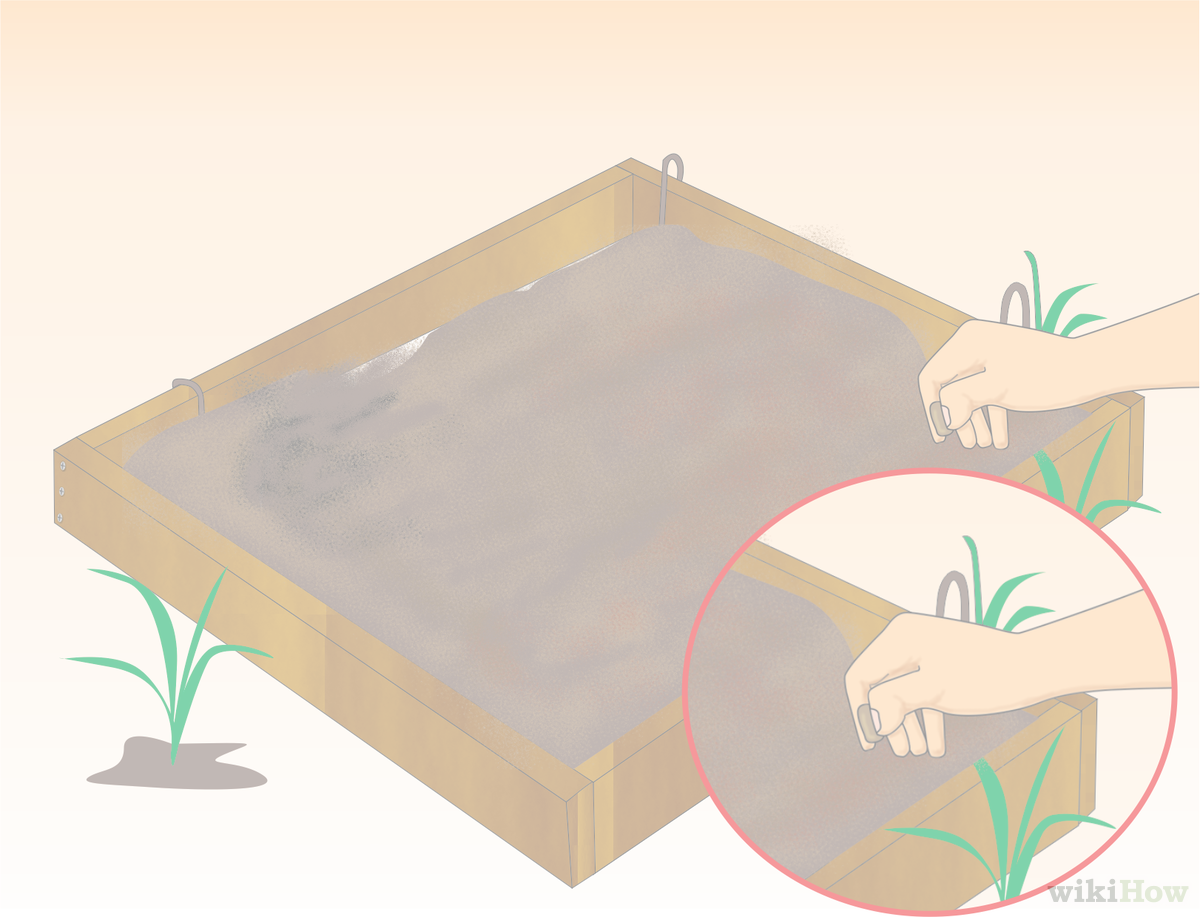 wikiHow