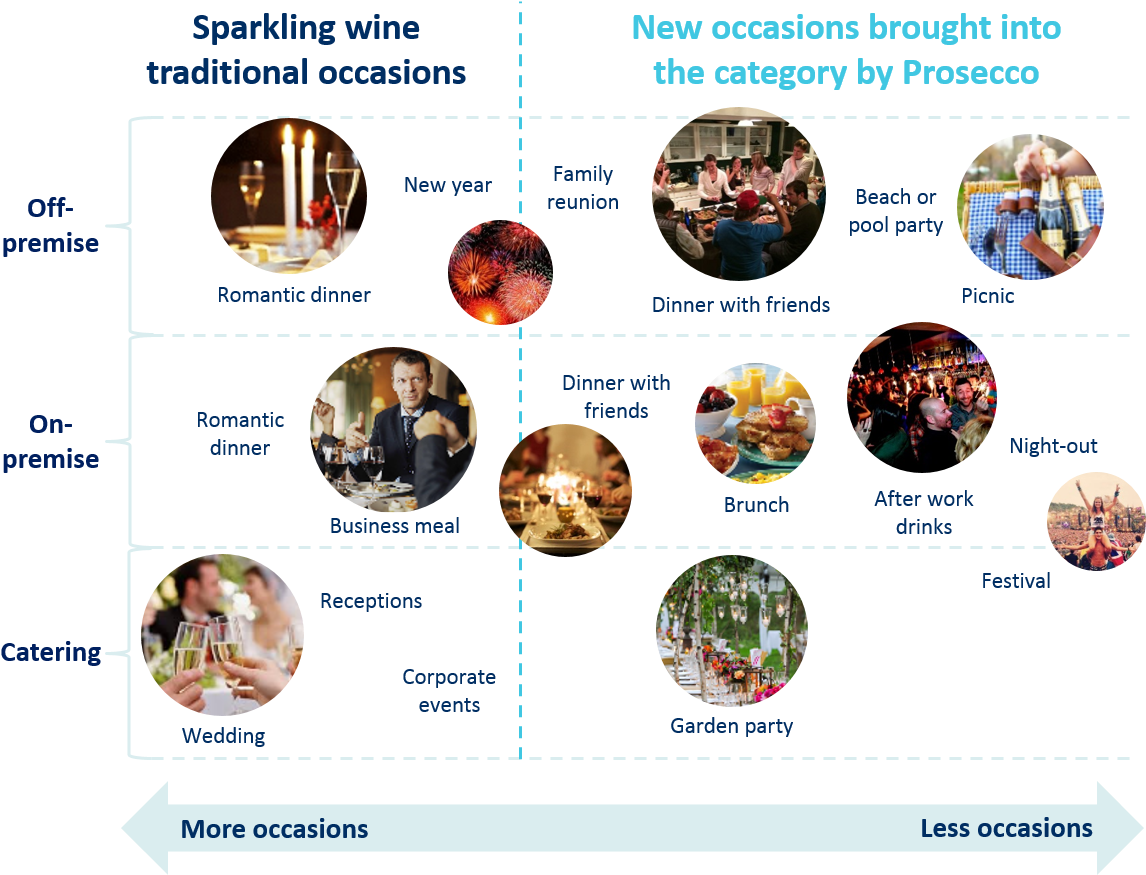 Sparkling wine traditional occasions

New occasions brought into the category by Prosecco

Off-premise

Romantic dinner

New year

Family reunion

Dinner with friends

Beach or pool party

Picnic

On-premise

Romantic dinner

Business meal

Dinner with friends

Brunch

After work drinks

Night-out

Festival

Catering

Wedding

Receptions

Corporate events

Garden party

More occasions

Less occasions