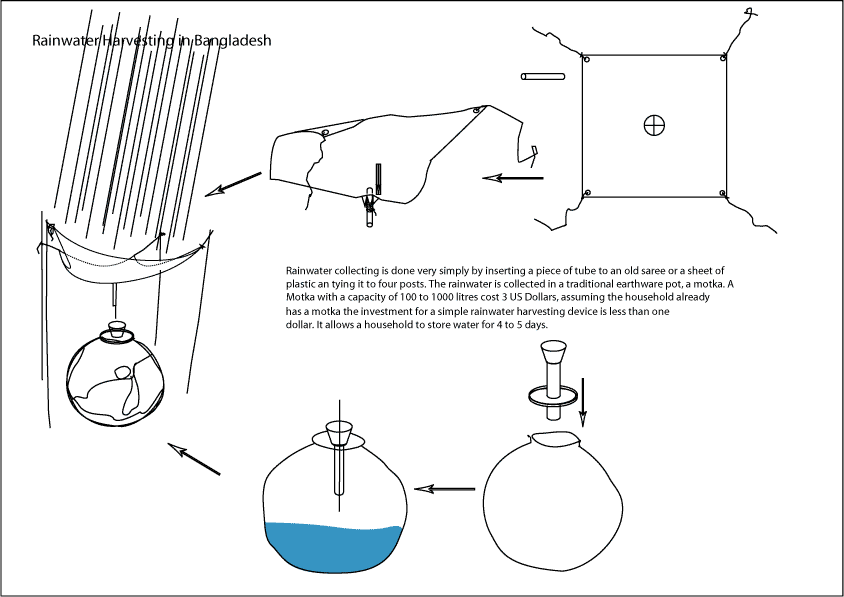 Rainwater Harvesting in Bangladesh

Rainwater collecting is done very simply by inserting a piece of tube to an old saree or a sheet of plastic an tying it to four posts. The rainwater is collected in a traditional earthware pot, a motka. A Motka with a capacity of 100 to 1000 litres cost 3 US Dollars, assuming the household already has a motka the investment for a simple rainwater harvesting device is less than one dollar. It allows a household to store water for 4 to 5 days.