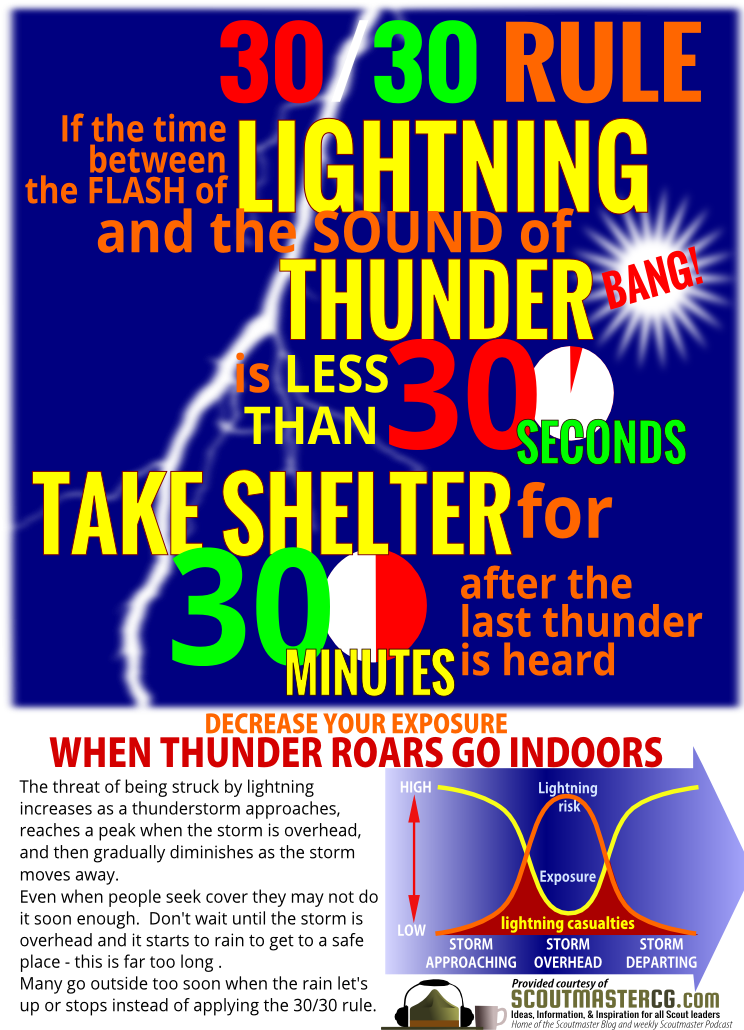 30/30 RULE

If the time between the FLASH of LIGHTNING and the SOUND of THUNDER BANG! is LESS THAN 30 SECONDS

TAKE SHELTER for 30 MINUTES after the last thunder is heard

DECREASE YOUR EXPOSURE

WHEN THUNDER ROARS GO INDOORS

The threat of being struck by lightning increases as a thunderstorm approaches, reaches a peak when the storm is overhead, and then gradually diminishes as the storm moves away.
Even when people seek cover they may not do it soon enough. Don't wait until the storm is overhead and it starts to rain to get to a safe place - this is far too long .
Many go outside too soon when the rain let's up or stops instead of applying the 30/30 rule.

HIGH

LOW

Lightning risk

Exposure

lightning casualties

STORM APPROACHING

STORM OVERHEAD

STORM DEPARTING

Provided courtesy of
SCOUTMASTERCG.com
Ideas, Information, & Inspiration for all Scout leaders
Home of the Scoutmaster Blog and weekly Scoutmaster Podcast