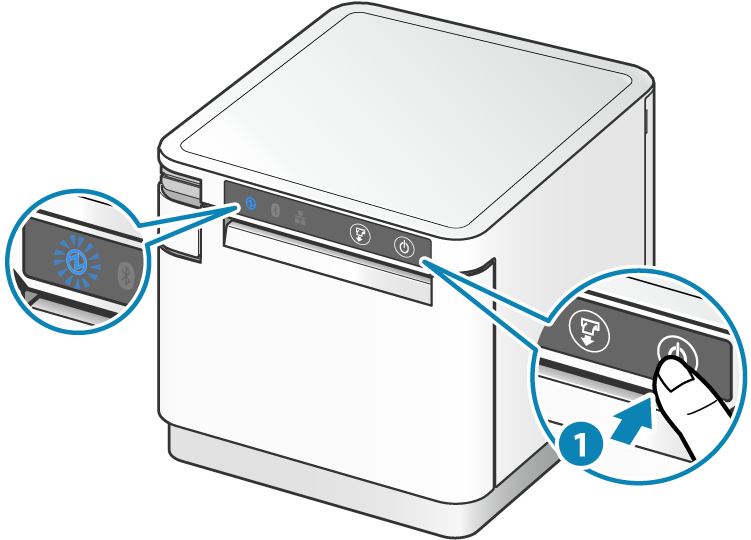 1