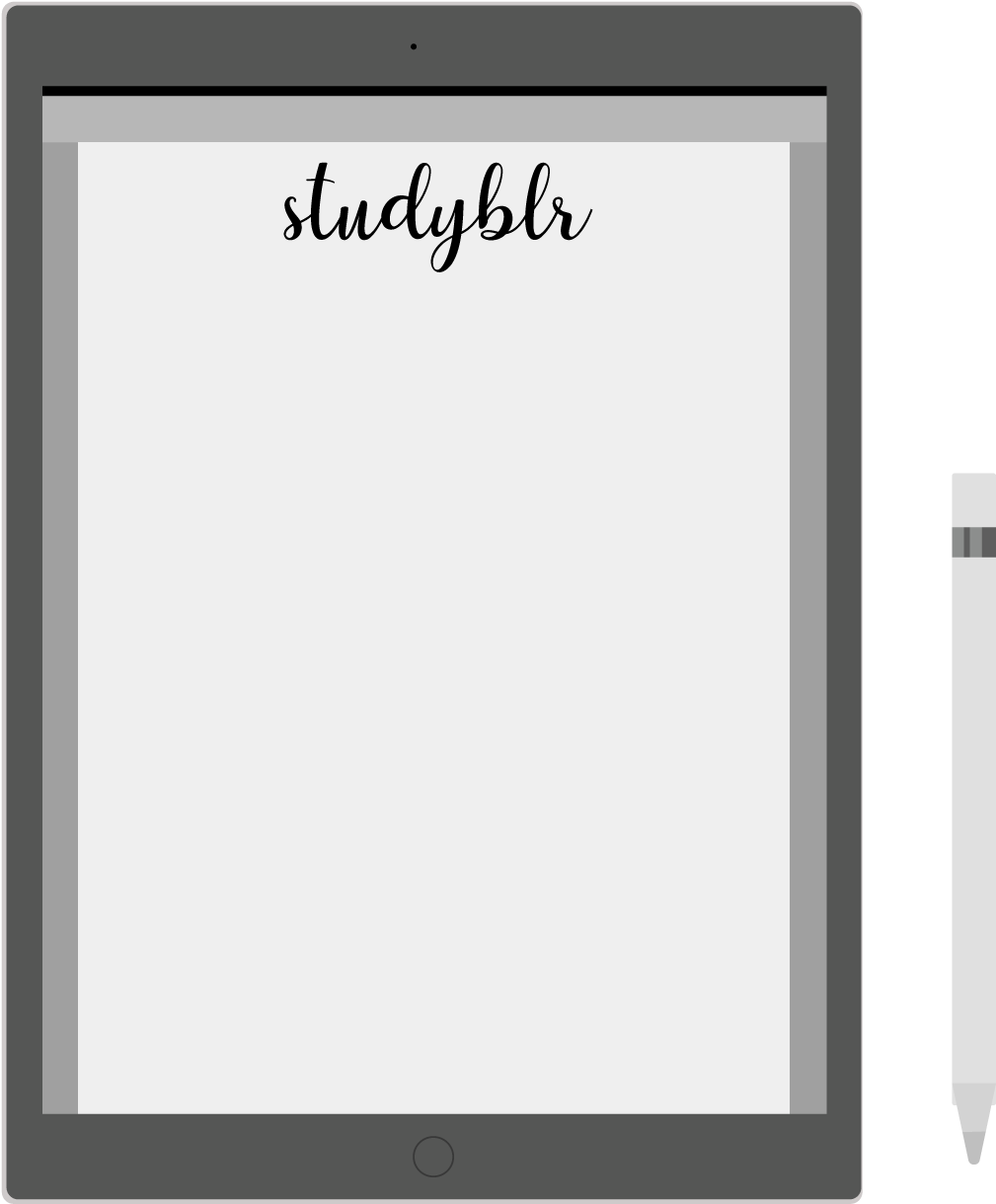 studyblr