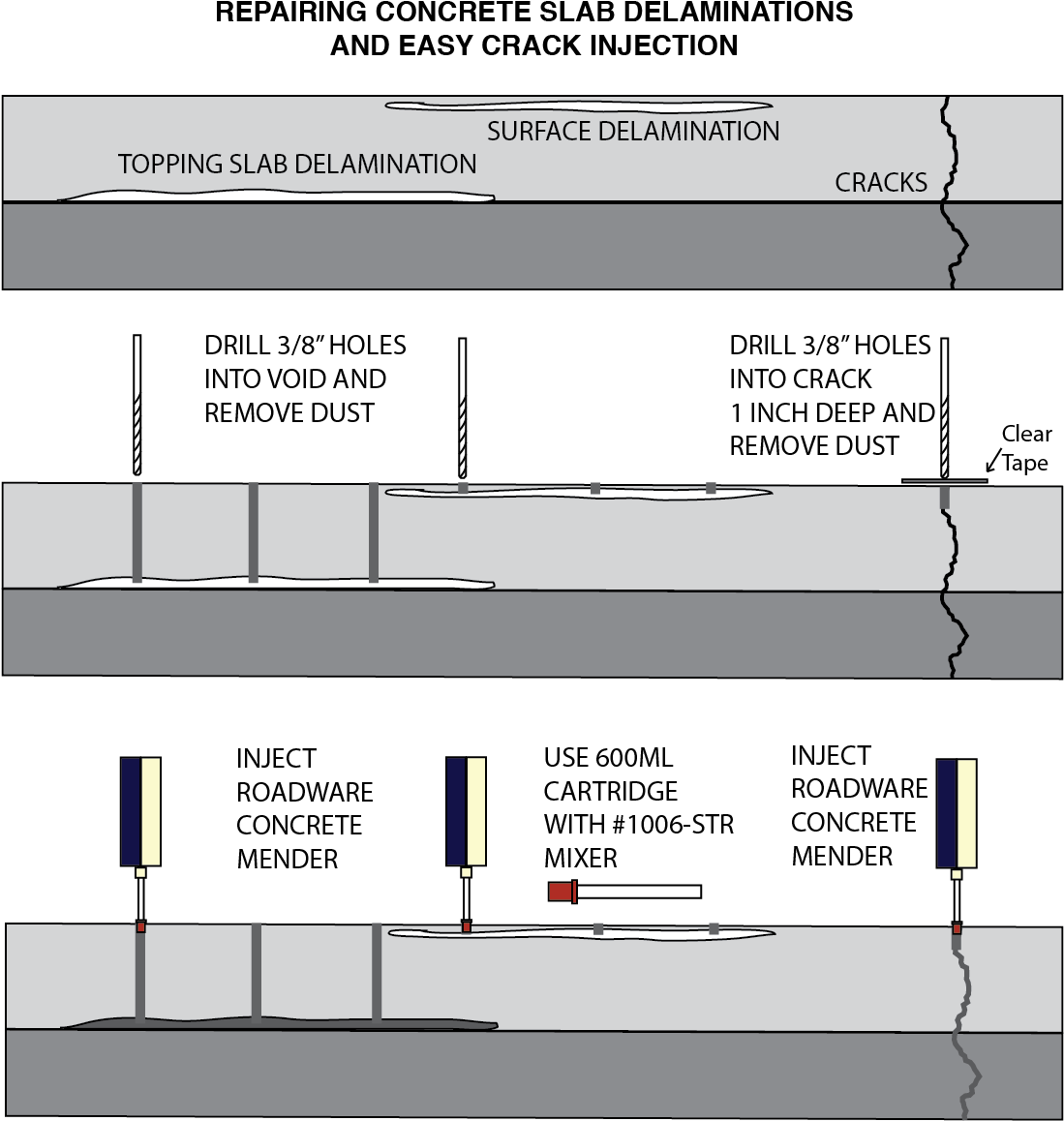 REPAIRING CONCRETE SLAB DELAMINATIONS AND EASY CRACK INJECTION

SURFACE DELAMINATION

TOPPING SLAB DELAMINATION

CRACKS

DRILL 3/8" HOLES INTO VOID AND REMOVE DUST

DRILL 3/8" HOLES INTO CRACK 1 INCH DEEP AND REMOVE DUST

Clear Tape

INJECT ROADWARE CONCRETE MENDER

USE 600ML CARTRIDGE WITH #1006-STR MIXER

INJECT ROADWARE CONCRETE MENDER