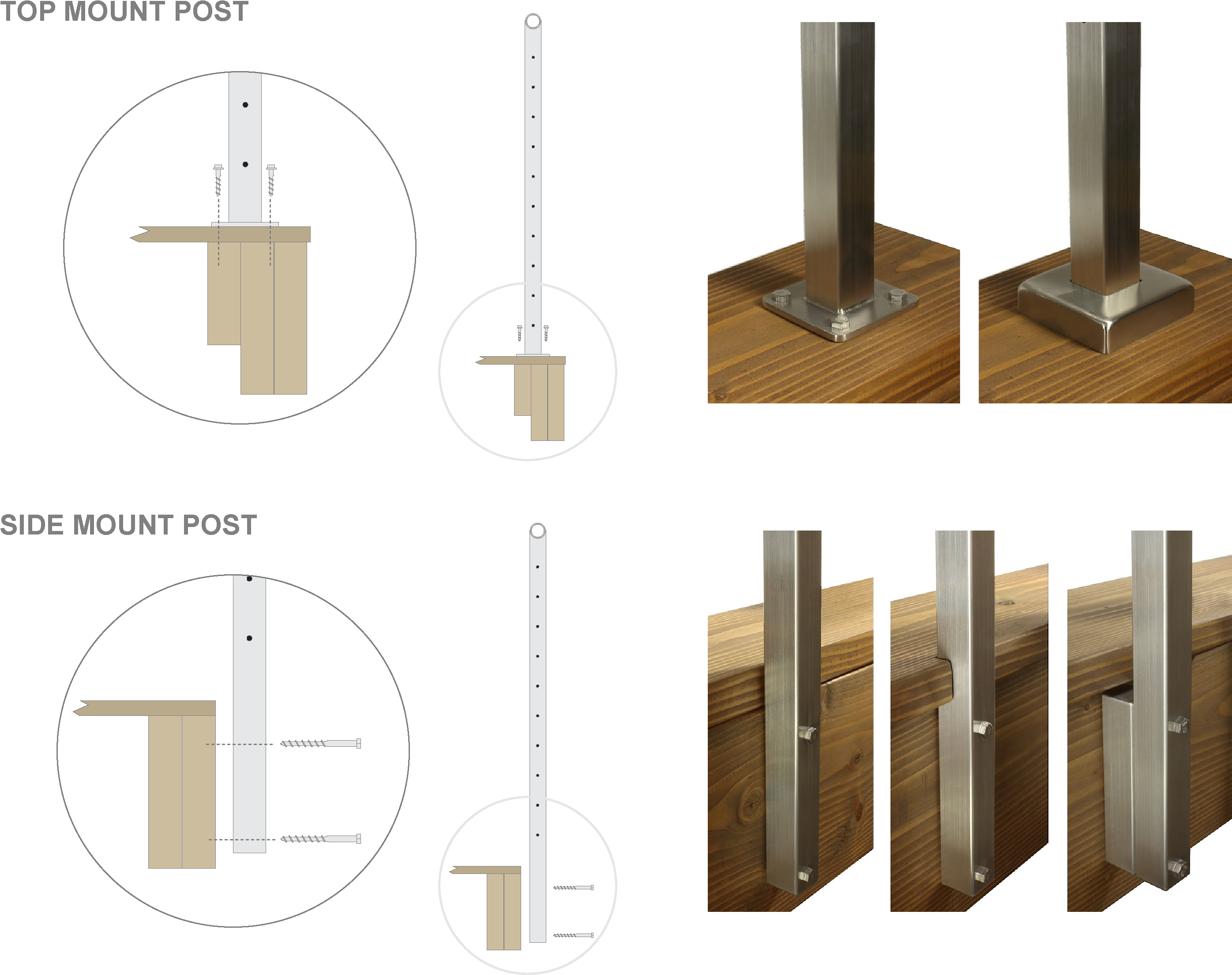 TOP MOUNT POST

SIDE MOUNT POST