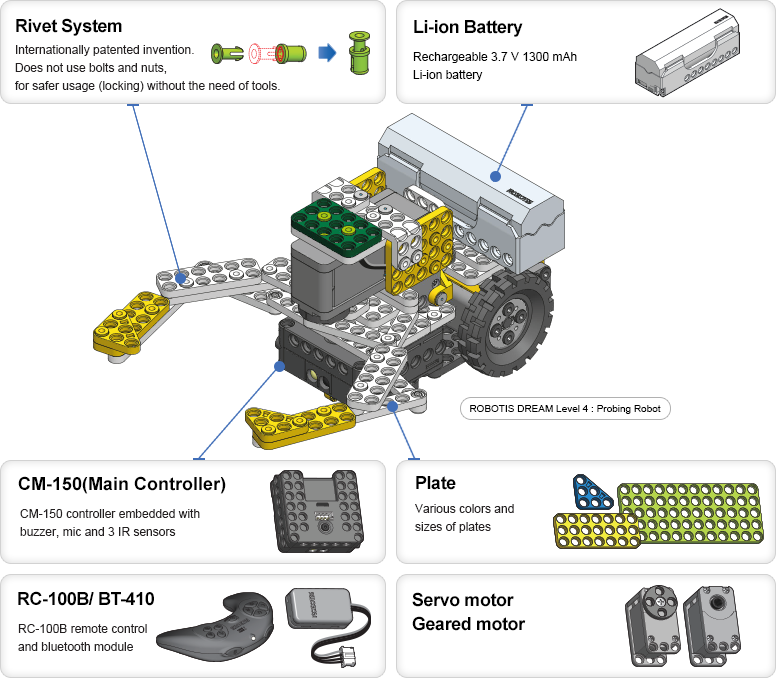 Rivet System
Internationally patented invention. Does not use bolts and nuts, for safer usage (locking) without the need of tools.

Li-ion Battery
Rechargeable 3.7 V 1300 mAh Li-ion battery

ROBOTIS

ROBOTIS DREAM Level 4 : Probing Robot

CM-150(Main Controller)
CM-150 controller embedded with buzzer, mic and 3 IR sensors

Plate
Various colors and sizes of plates

RC-100B/ BT-410
RC-100B remote control and bluetooth module

ROBOTIS

Servo motor
Geared motor