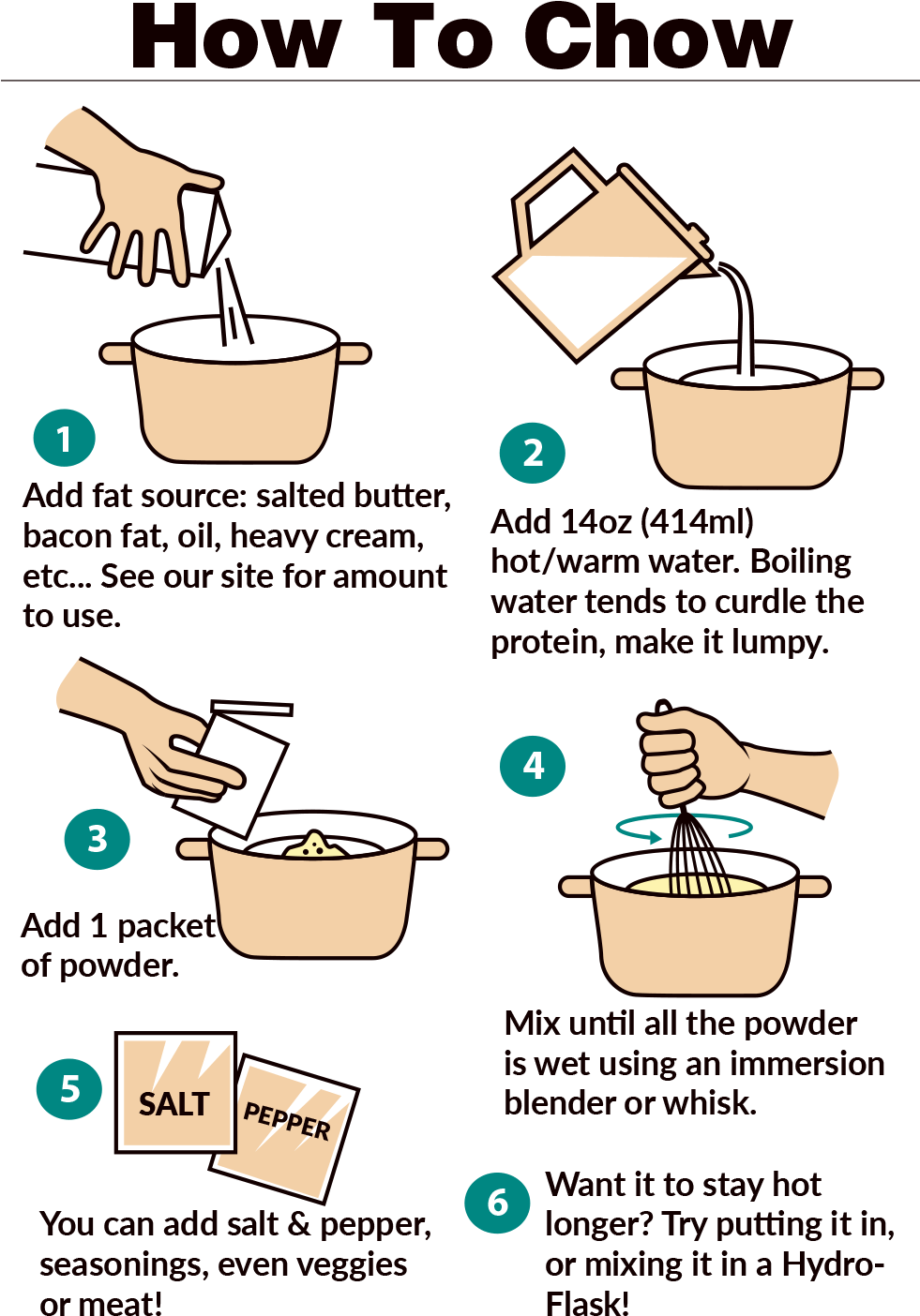 How To Chow

1
Add fat source: salted butter, bacon fat, oil, heavy cream, etc... See our site for amount to use.

2
Add 14oz (414ml) hot/warm water. Boiling water tends to curdle the protein, make it lumpy.

3
Add 1 packet of powder.

4
Mix until all the powder is wet using an immersion blender or whisk.

5
SALT
PEPPER
You can add salt & pepper, seasonings, even veggies or meat!

6
Want it to stay hot longer? Try putting it in, or mixing it in a Hydro-Flask!