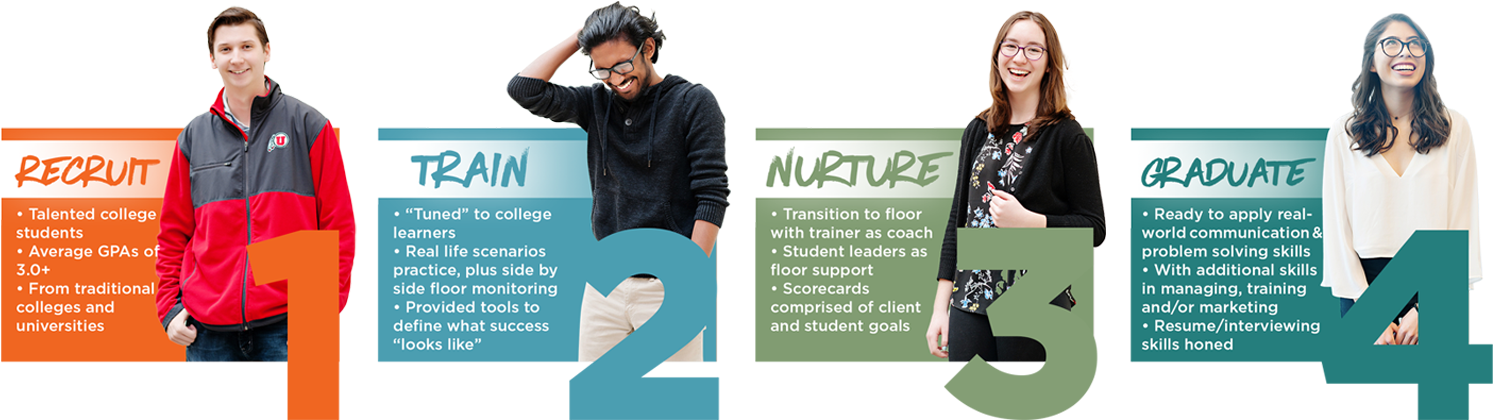 RECRUIT

• Talented college students
• Average GPAs of 3.0+
• From traditional colleges and universities

1

TRAIN

• "Tuned" to college learners
• Real life scenarios practice, plus side by side floor monitoring
• Provided tools to define what success "looks like"

2

NURTURE

• Transition to floor with trainer as coach
• Student leaders as floor support
• Scorecards comprised of client and student goals

3

GRADUATE

• Ready to apply real-world communication & problem solving skills
• With additional skills in managing, training and/or marketing
• Resume/interviewing skills honed

4