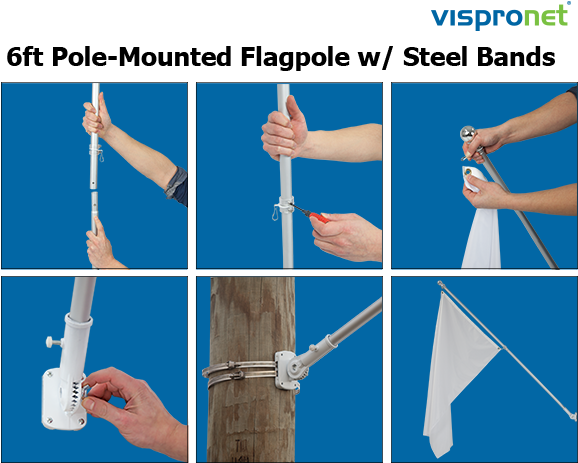 vispronet®

6ft Pole-Mounted Flagpole w/ Steel Bands