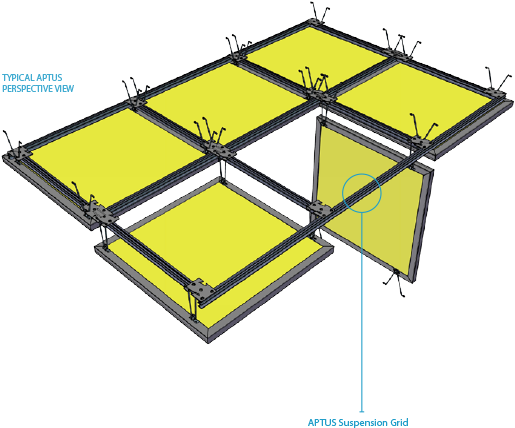 TYPICAL APTUS PERSPECTIVE VIEW

APTUS Suspension Grid