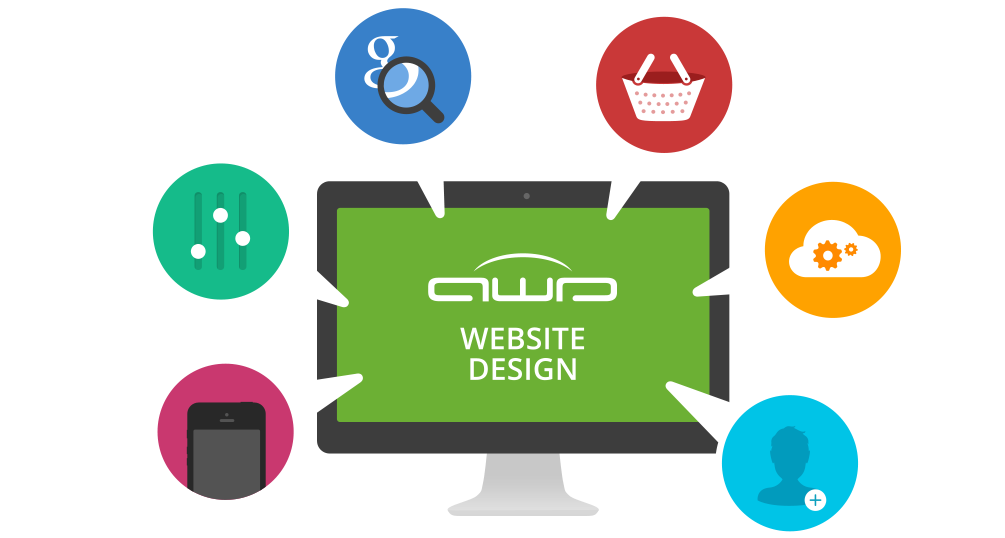 g

awd

WEBSITE DESIGN