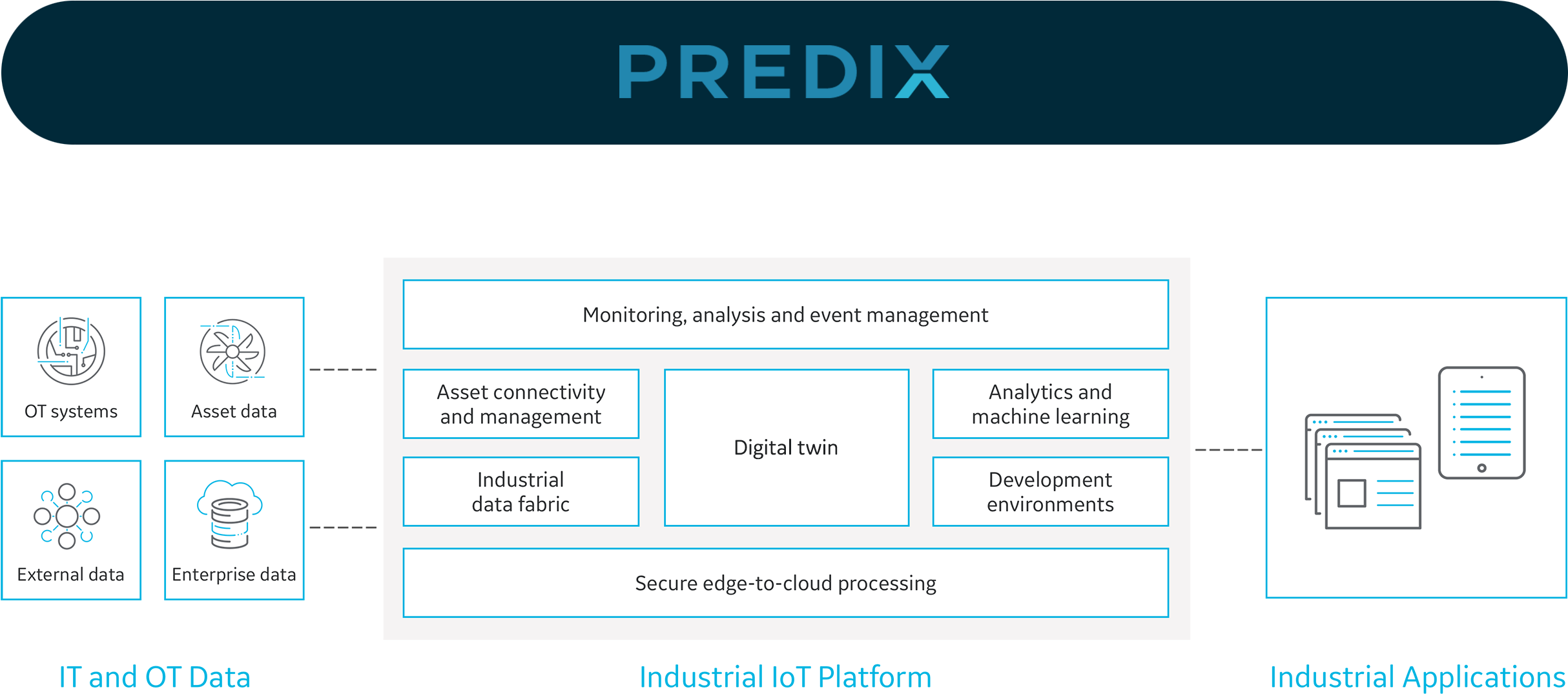 PREDIX

OT systems

Asset data

External data

Enterprise data

Monitoring, analysis and event management

Asset connectivity and management

Digital twin

Analytics and machine learning

Industrial data fabric

Development environments

Secure edge-to-cloud processing

IT and OT Data

Industrial IoT Platform

Industrial Applications