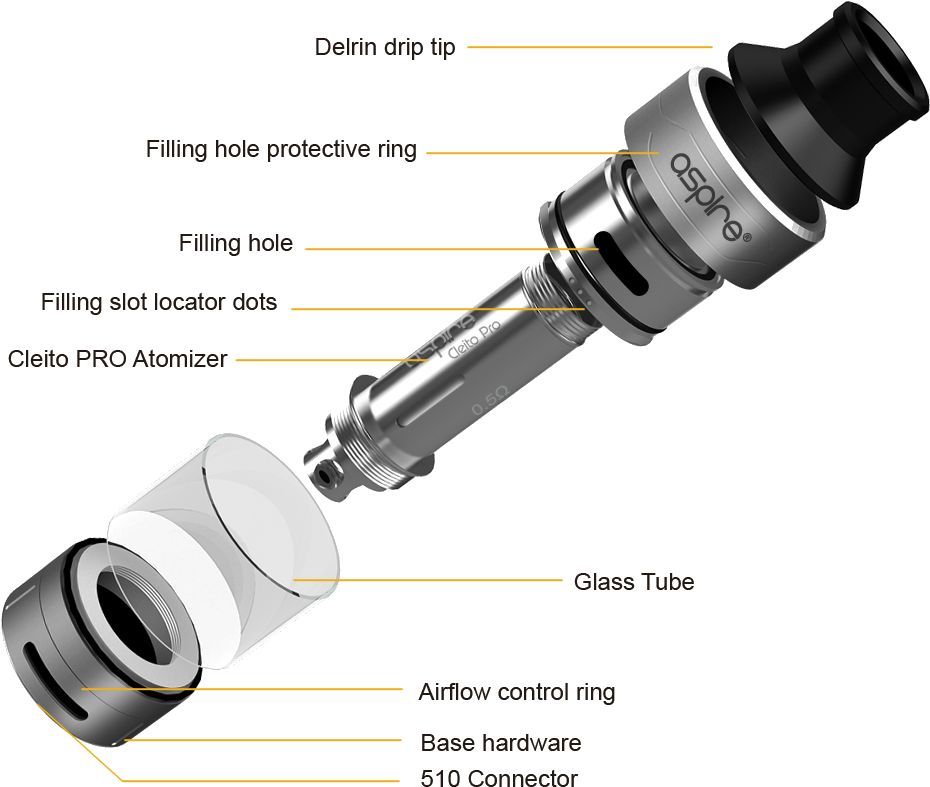 Delrin drip tip

Filling hole protective ring

aspire®

Filling hole

Filling slot locator dots

Cleito PRO Atomizer

aspire
Cleito Pro
0.5Ω

Glass Tube

Airflow control ring

Base hardware

510 Connector