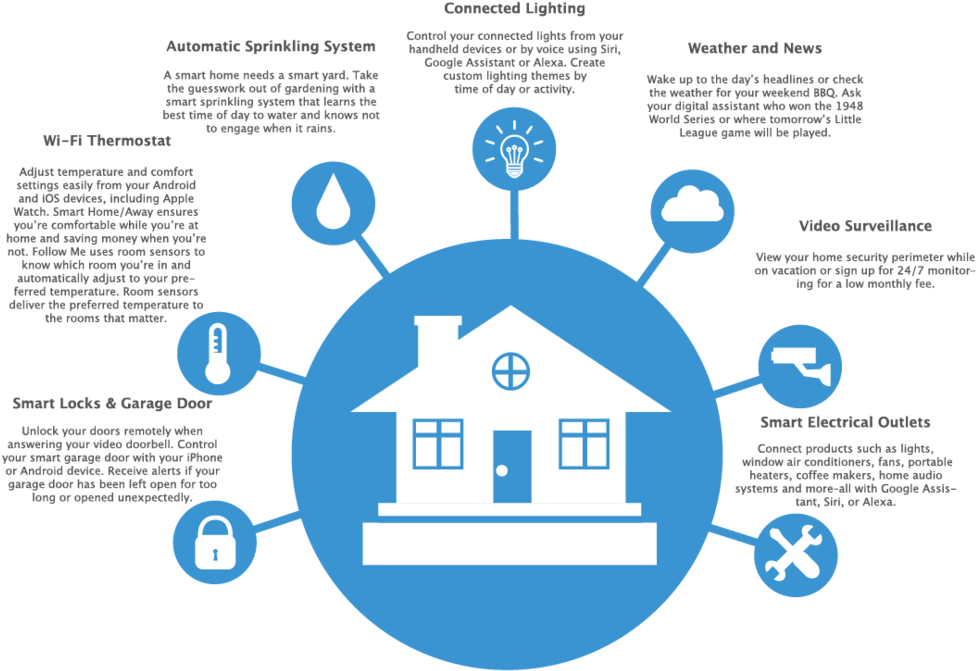 Connected Lighting

Control your connected lights from your handheld devices or by voice using Siri, Google Assistant or Alexa. Create custom lighting themes by time of day or activity.

Automatic Sprinkling System

A smart home needs a smart yard. Take the guesswork out of gardening with a smart sprinkling system that learns the best time of day to water and knows not to engage when it rains.

Weather and News

Wake up to the day's headlines or check the weather for your weekend BBQ. Ask your digital assistant who won the 1948 World Series or where tomorrow's Little League game will be played.

Wi-Fi Thermostat

Adjust temperature and comfort settings easily from your Android and iOS devices, including Apple Watch. Smart Home/Away ensures you're comfortable while you're at home and saving money when you're not. Follow Me uses room sensors to know which room you're in and automatically adjust to your preferred temperature. Room sensors deliver the preferred temperature to the rooms that matter.

Video Surveillance

View your home security perimeter while on vacation or sign up for 24/7 monitoring for a low monthly fee.

Smart Locks & Garage Door

Unlock your doors remotely when answering your video doorbell. Control your smart garage door with your iPhone or Android device. Receive alerts if your garage door has been left open for too long or opened unexpectedly.

Smart Electrical Outlets

Connect products such as lights, window air conditioners, fans, portable heaters, coffee makers, home audio systems and more-all with Google Assistant, Siri, or Alexa.