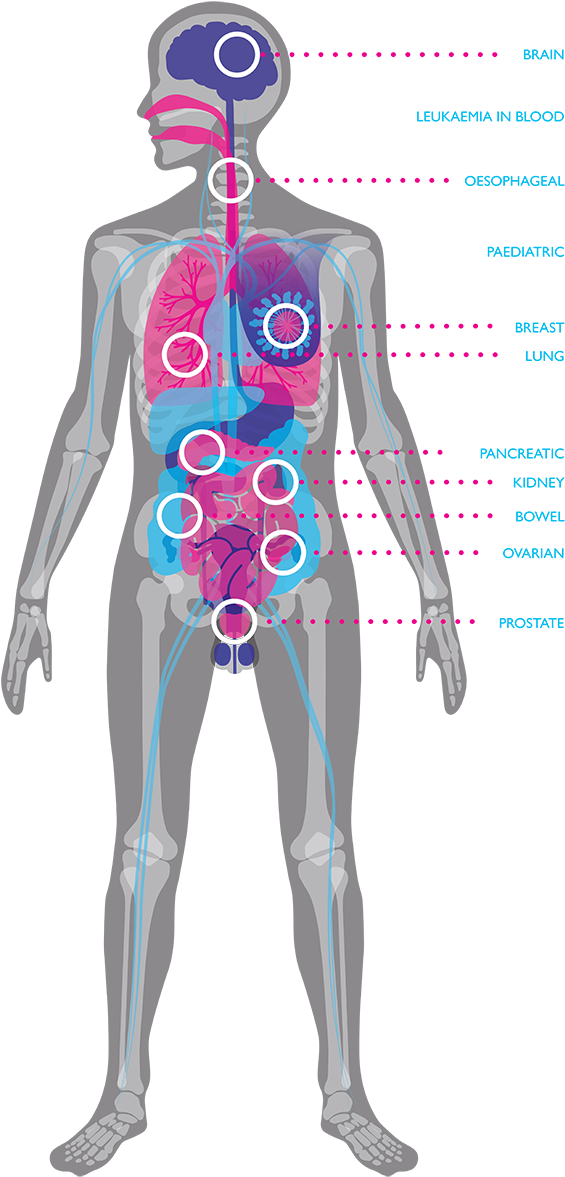 BRAIN
LEUKAEMIA IN BLOOD
OESOPHAGEAL
PAEDIATRIC
BREAST
LUNG
PANCREATIC
KIDNEY
BOWEL
OVARIAN
PROSTATE