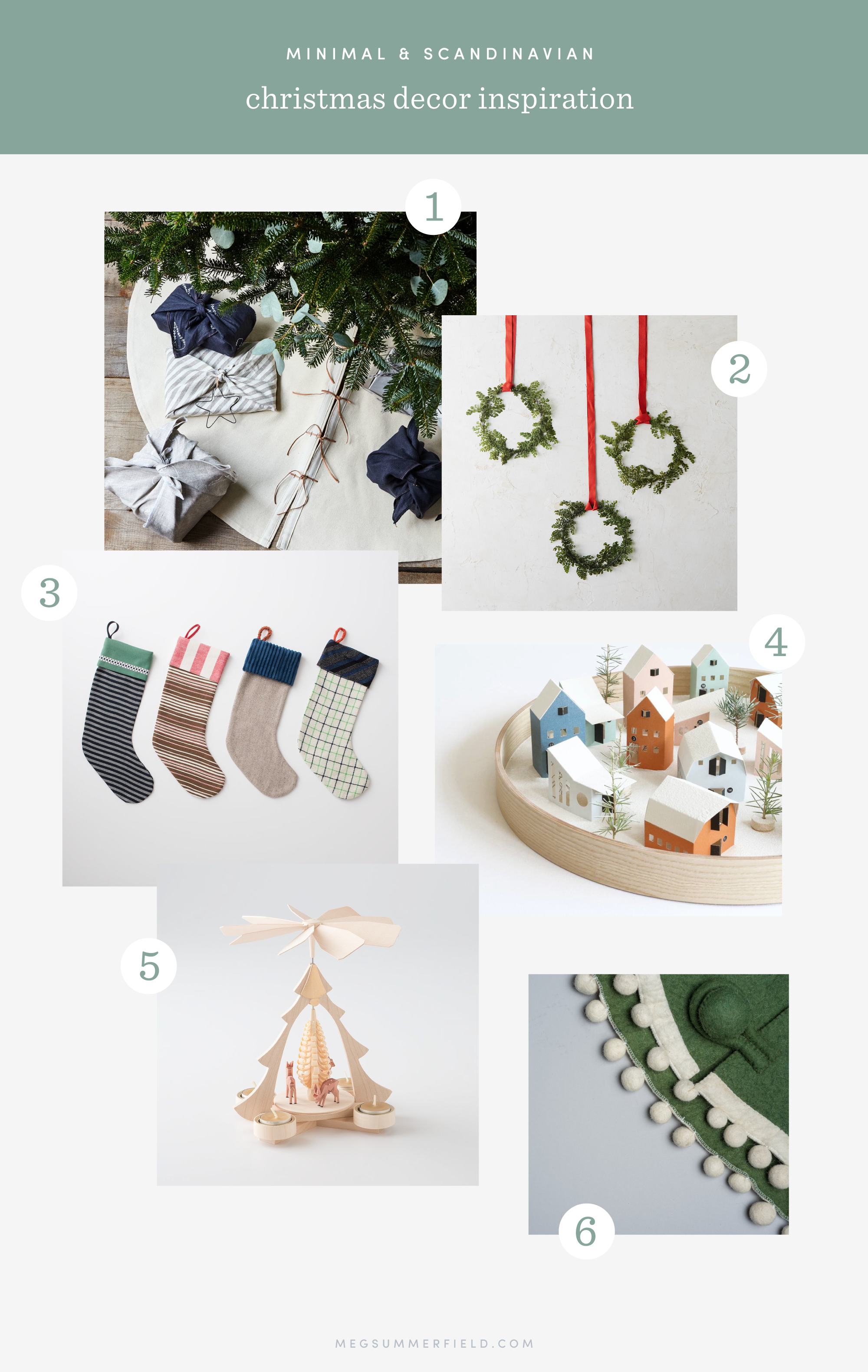 MINIMAL & SCANDINAVIAN

christmas decor inspiration

1

2

3

4

5

6

MEGSUMMERFIELD.COM