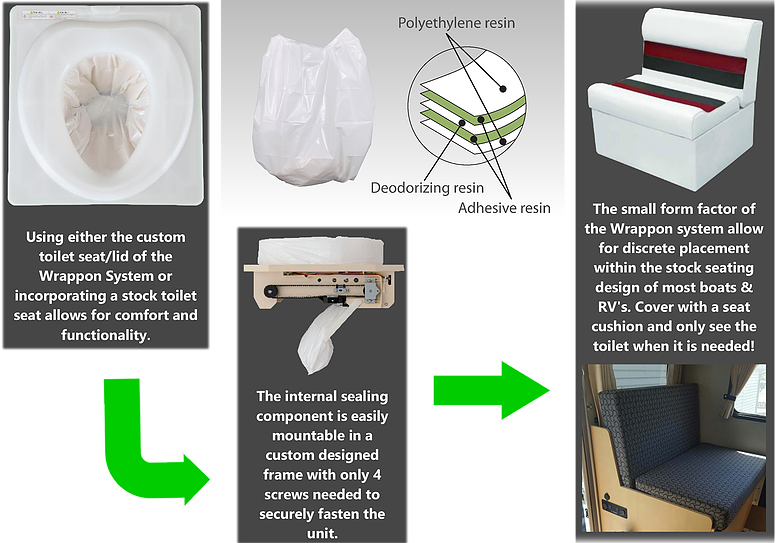 Using either the custom toilet seat/lid of the Wrappon System or incorporating a stock toilet seat allows for comfort and functionality.

Polyethylene resin

Deodorizing resin

Adhesive resin

The internal sealing component is easily mountable in a custom designed frame with only 4 screws needed to securely fasten the unit.

The small form factor of the Wrappon system allow for discrete placement within the stock seating design of most boats & RV's. Cover with a seat cushion and only see the toilet when it is needed!