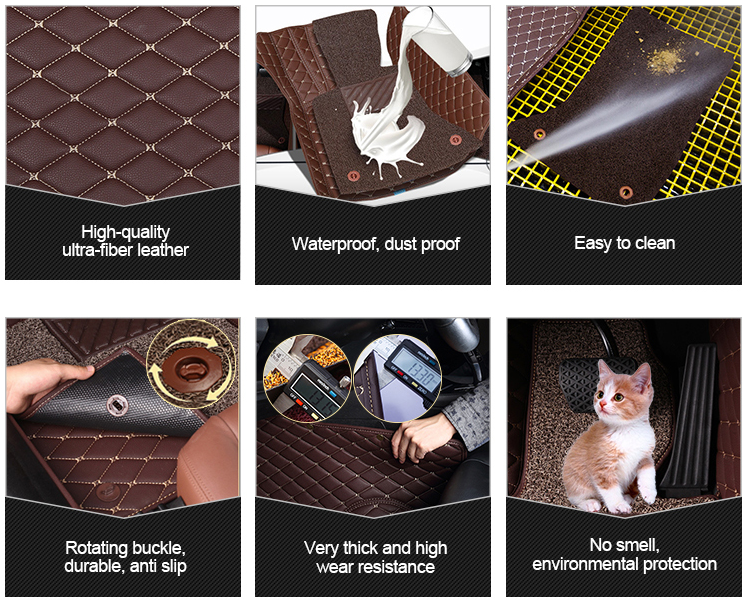 High-quality ultra-fiber leather

Waterproof, dust proof

Easy to clean

Rotating buckle, durable, anti slip

Very thick and high wear resistance

No smell, environmental protection