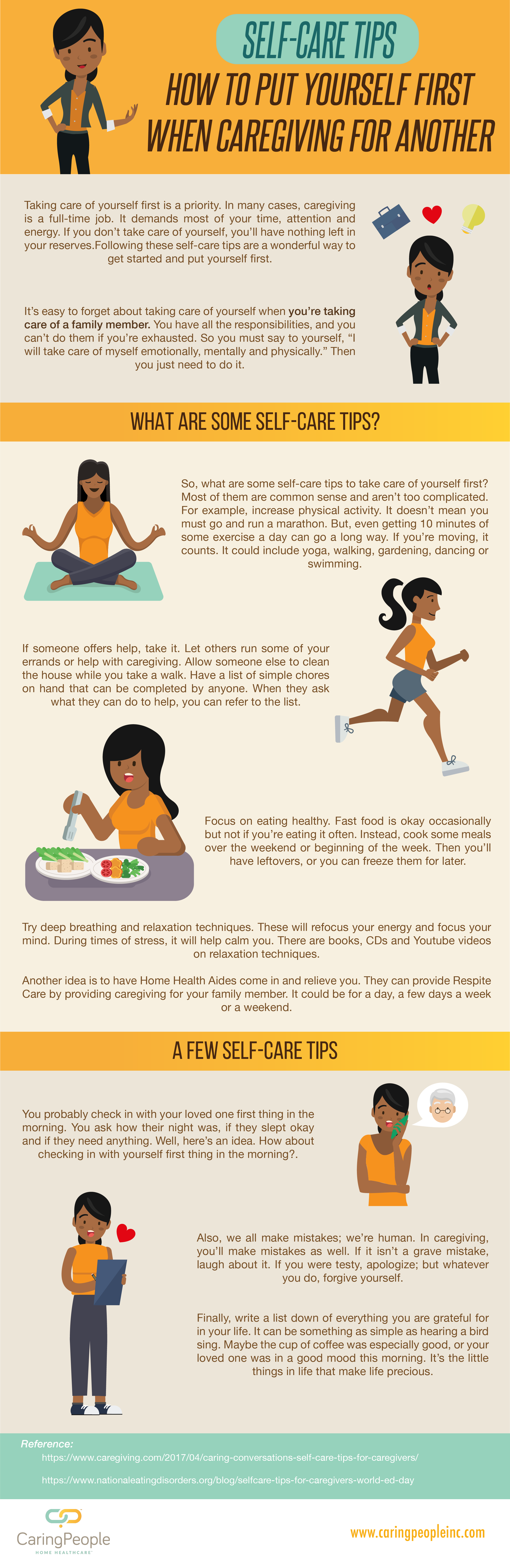 SELF-CARE TIPS

HOW TO PUT YOURSELF FIRST WHEN CAREGIVING FOR ANOTHER

Taking care of yourself first is a priority. In many cases, caregiving is a full-time job. It demands most of your time, attention and energy. If you don't take care of yourself, you'll have nothing left in your reserves.Following these self-care tips are a wonderful way to get started and put yourself first.

It's easy to forget about taking care of yourself when you're taking care of a family member. You have all the responsibilities, and you can't do them if you're exhausted. So you must say to yourself, "I will take care of myself emotionally, mentally and physically." Then you just need to do it.

WHAT ARE SOME SELF-CARE TIPS?

So, what are some self-care tips to take care of yourself first? Most of them are common sense and aren't too complicated. For example, increase physical activity. It doesn't mean you must go and run a marathon. But, even getting 10 minutes of some exercise a day can go a long way. If you're moving, it counts. It could include yoga, walking, gardening, dancing or swimming.

If someone offers help, take it. Let others run some of your errands or help with caregiving. Allow someone else to clean the house while you take a walk. Have a list of simple chores on hand that can be completed by anyone. When they ask what they can do to help, you can refer to the list.

Focus on eating healthy. Fast food is okay occasionally but not if you're eating it often. Instead, cook some meals over the weekend or beginning of the week. Then you'll have leftovers, or you can freeze them for later.

Try deep breathing and relaxation techniques. These will refocus your energy and focus your mind. During times of stress, it will help calm you. There are books, CDs and Youtube videos on relaxation techniques.

Another idea is to have Home Health Aides come in and relieve you. They can provide Respite Care by providing caregiving for your family member. It could be for a day, a few days a week or a weekend.

A FEW SELF-CARE TIPS

You probably check in with your loved one first thing in the morning. You ask how their night was, if they slept okay and if they need anything. Well, here's an idea. How about checking in with yourself first thing in the morning?.

Also, we all make mistakes; we're human. In caregiving, you'll make mistakes as well. If it isn't a grave mistake, laugh about it. If you were testy, apologize; but whatever you do, forgive yourself.

Finally, write a list down of everything you are grateful for in your life. It can be something as simple as hearing a bird sing. Maybe the cup of coffee was especially good, or your loved one was in a good mood this morning. It's the little things in life that make life precious.

Reference:
https://www.caregiving.com/2017/04/caring-conversations-self-care-tips-for-caregivers/

https://www.nationaleatingdisorders.org/blog/selfcare-tips-for-caregivers-world-ed-day

CaringPeople
HOME HEALTHCARE

www.caringpeopleinc.com