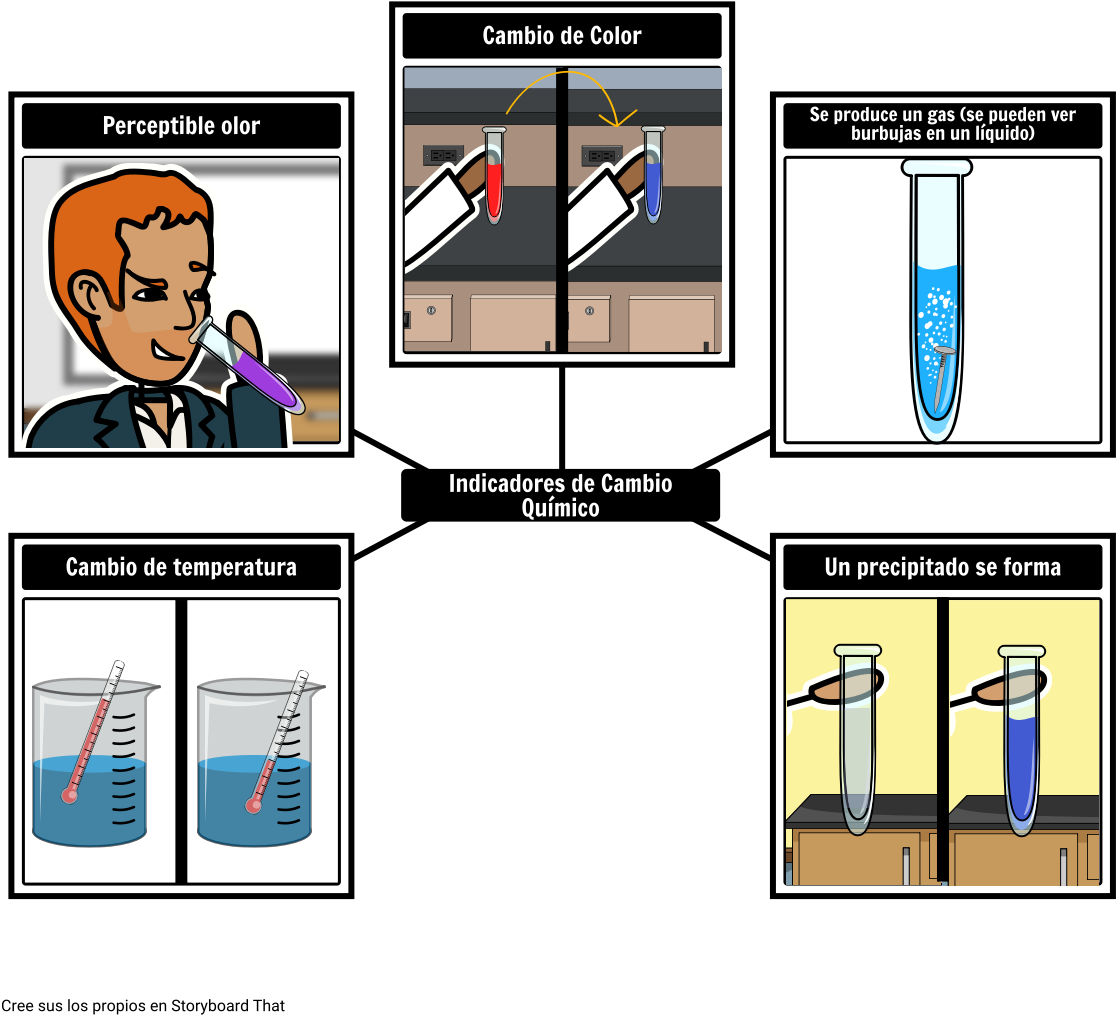 Cambio de Color

Perceptible olor

Se produce un gas (se pueden ver burbujas en un líquido)

Indicadores de Cambio Químico

Cambio de temperatura

Un precipitado se forma

Cree sus los propios en Storyboard That