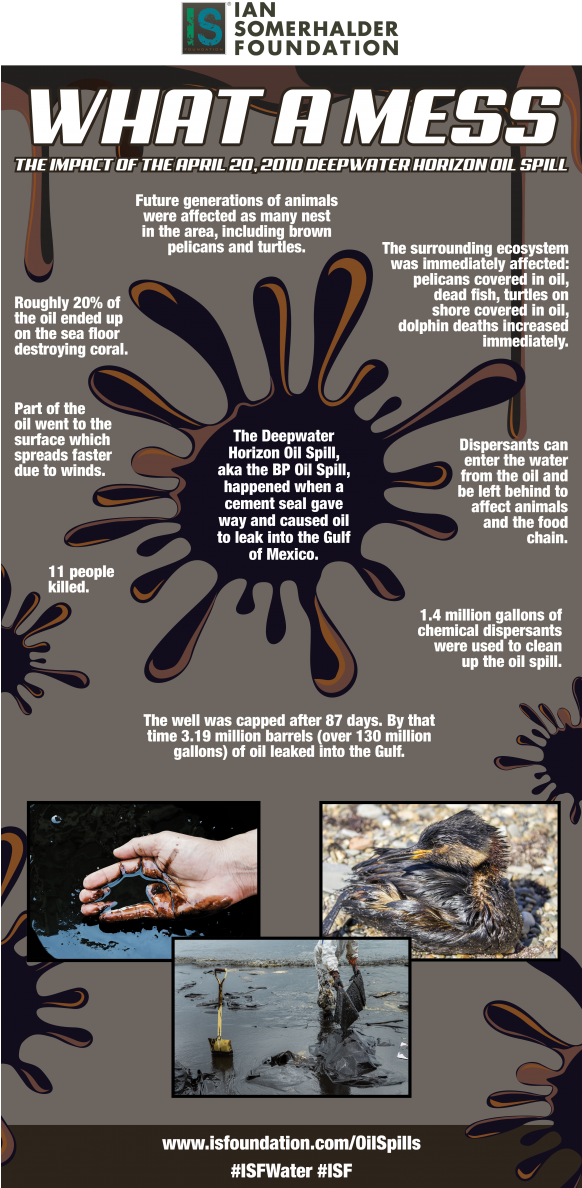 IS IAN SOMERHALDER FOUNDATION

WHAT A MESS

THE IMPACT OF THE APRIL 20, 2010 DEEPWATER HORIZON OIL SPILL

Future generations of animals were affected as many nest in the area, including brown pelicans and turtles.

The surrounding ecosystem was immediately affected: pelicans covered in oil, dead fish, turtles on shore covered in oil, dolphin deaths increased immediately.

Roughly 20% of the oil ended up on the sea floor destroying coral.

Part of the oil went to the surface which spreads faster due to winds.

The Deepwater Horizon Oil Spill, aka the BP Oil Spill, happened when a cement seal gave way and caused oil to leak into the Gulf of Mexico.

Dispersants can enter the water from the oil and be left behind to affect animals and the food chain.

11 people killed.

1.4 million gallons of chemical dispersants were used to clean up the oil spill.

The well was capped after 87 days. By that time 3.19 million barrels (over 130 million gallons) of oil leaked into the Gulf.

www.isfoundation.com/OilSpills
#ISFWater #ISF