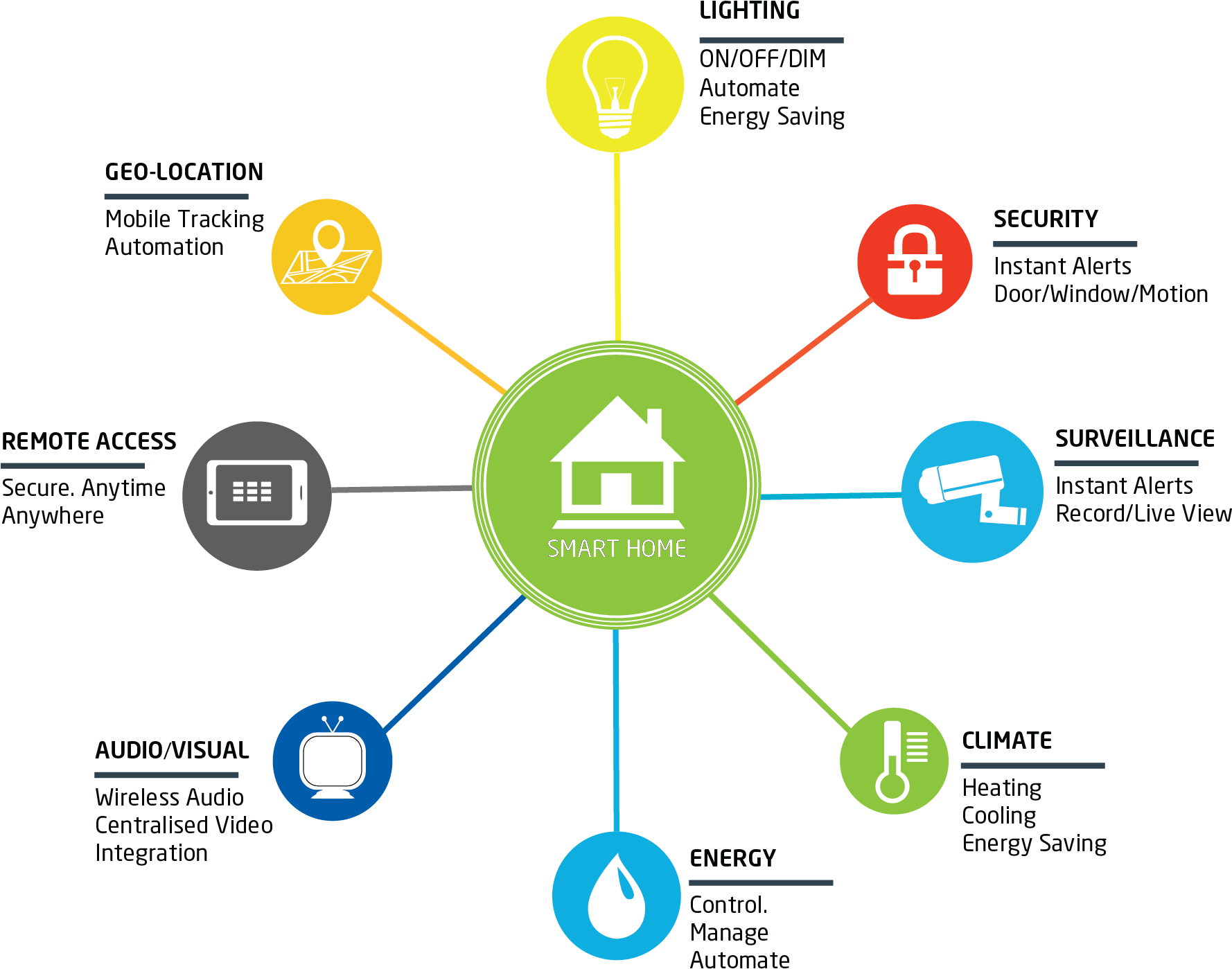 LIGHTING
ON/OFF/DIM
Automate
Energy Saving

GEO-LOCATION
Mobile Tracking
Automation

SECURITY
Instant Alerts
Door/Window/Motion

REMOTE ACCESS
Secure. Anytime
Anywhere

SMART HOME

SURVEILLANCE
Instant Alerts
Record/Live View

AUDIO/VISUAL
Wireless Audio
Centralised Video
Integration

CLIMATE
Heating
Cooling
Energy Saving

ENERGY
Control.
Manage
Automate