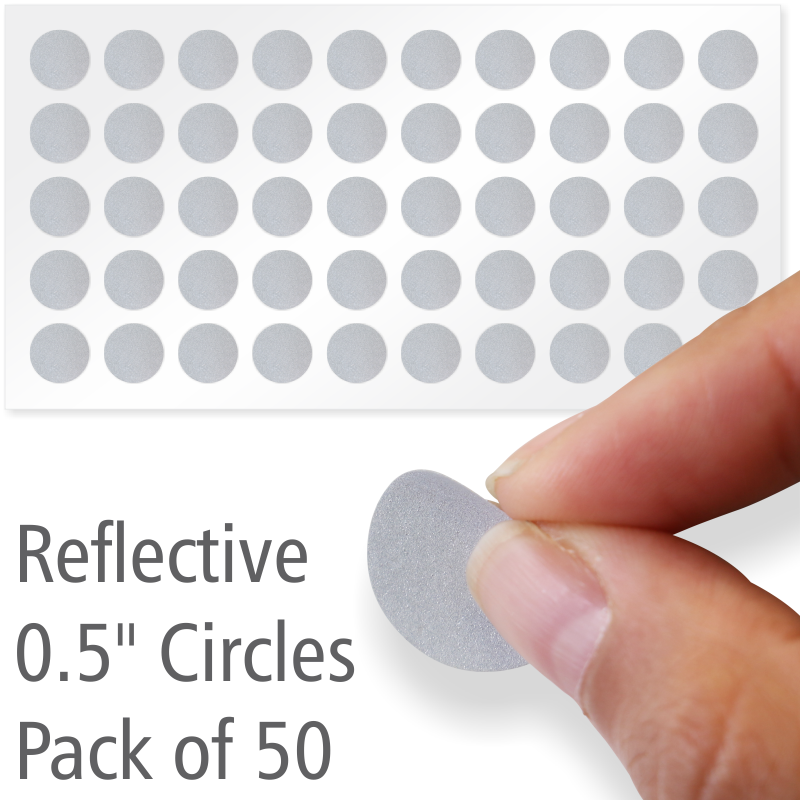 Reflective
0.5" Circles
Pack of 50