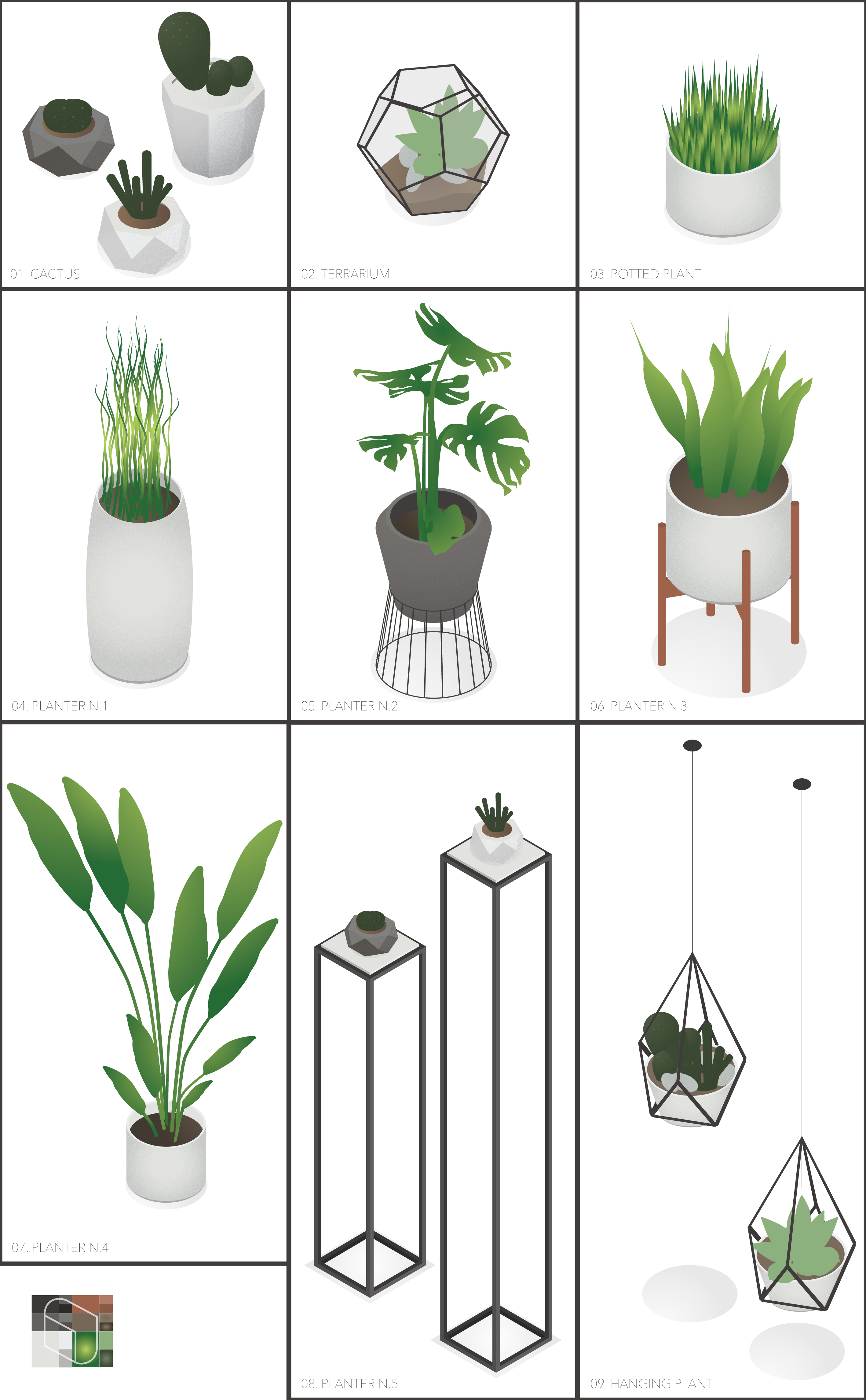 01. CACTUS

02. TERRARIUM

03. POTTED PLANT

04. PLANTER N.1

05. PLANTER N.2

06. PLANTER N.3

07. PLANTER N.4

08. PLANTER N.5

09. HANGING PLANT