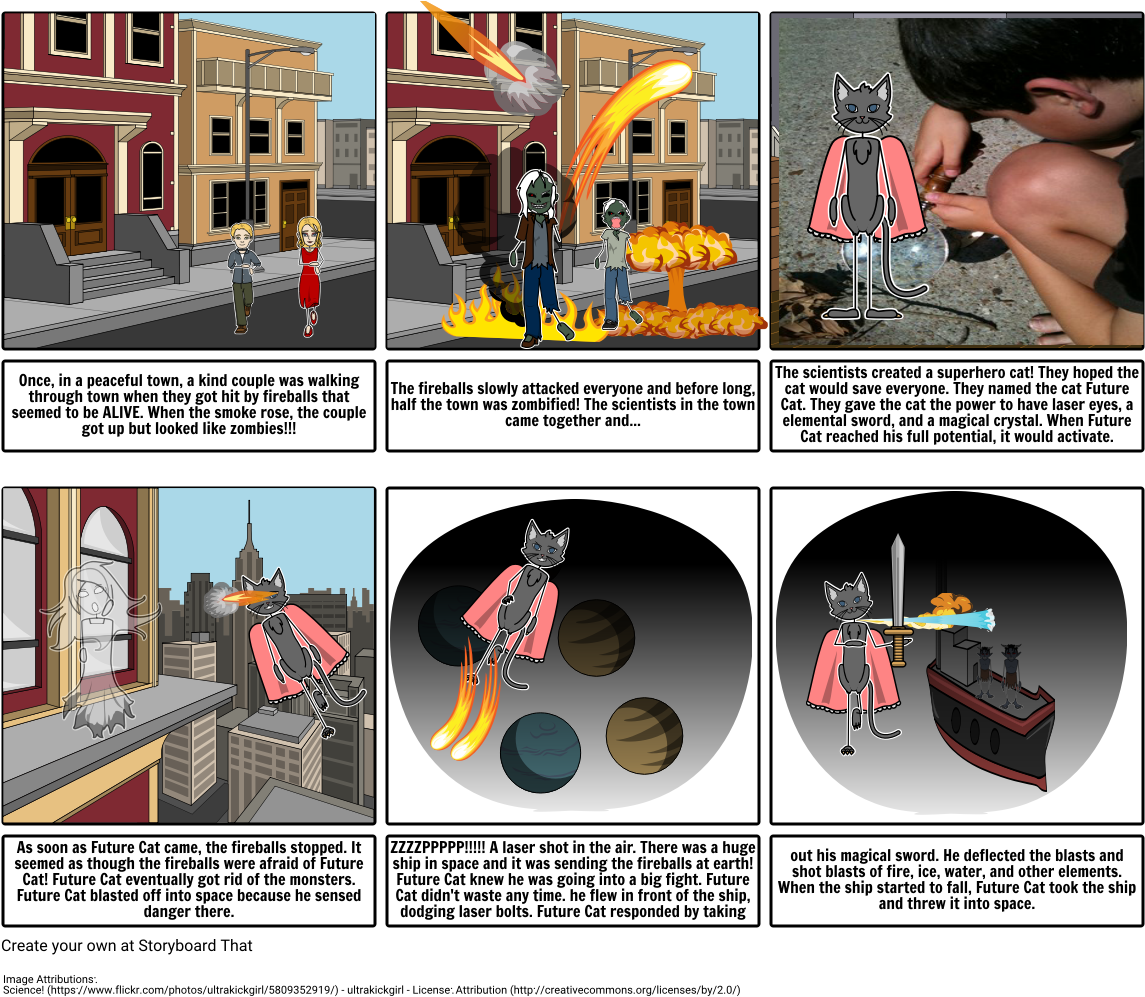 Once, in a peaceful town, a kind couple was walking through town when they got hit by fireballs that seemed to be ALIVE. When the smoke rose, the couple got up but looked like zombies!!!

The fireballs slowly attacked everyone and before long, half the town was zombified! The scientists in the town came together and...

The scientists created a superhero cat! They hoped the cat would save everyone. They named the cat Future Cat. They gave the cat the power to have laser eyes, a elemental sword, and a magical crystal. When Future Cat reached his full potential, it would activate.

As soon as Future Cat came, the fireballs stopped. It seemed as though the fireballs were afraid of Future Cat! Future Cat eventually got rid of the monsters. Future Cat blasted off into space because he sensed danger there.

ZZZZPPPPP!!!!! A laser shot in the air. There was a huge ship in space and it was sending the fireballs at earth! Future Cat knew he was going into a big fight. Future Cat didn't waste any time. he flew in front of the ship, dodging laser bolts. Future Cat responded by taking

out his magical sword. He deflected the blasts and shot blasts of fire, ice, water, and other elements. When the ship started to fall, Future Cat took the ship and threw it into space.

Create your own at Storyboard That

Image Attributions:
Science! (https://www.flickr.com/photos/ultrakickgirl/5809352919/) - ultrakickgirl - License: Attribution (http://creativecommons.org/licenses/by/2.0/)