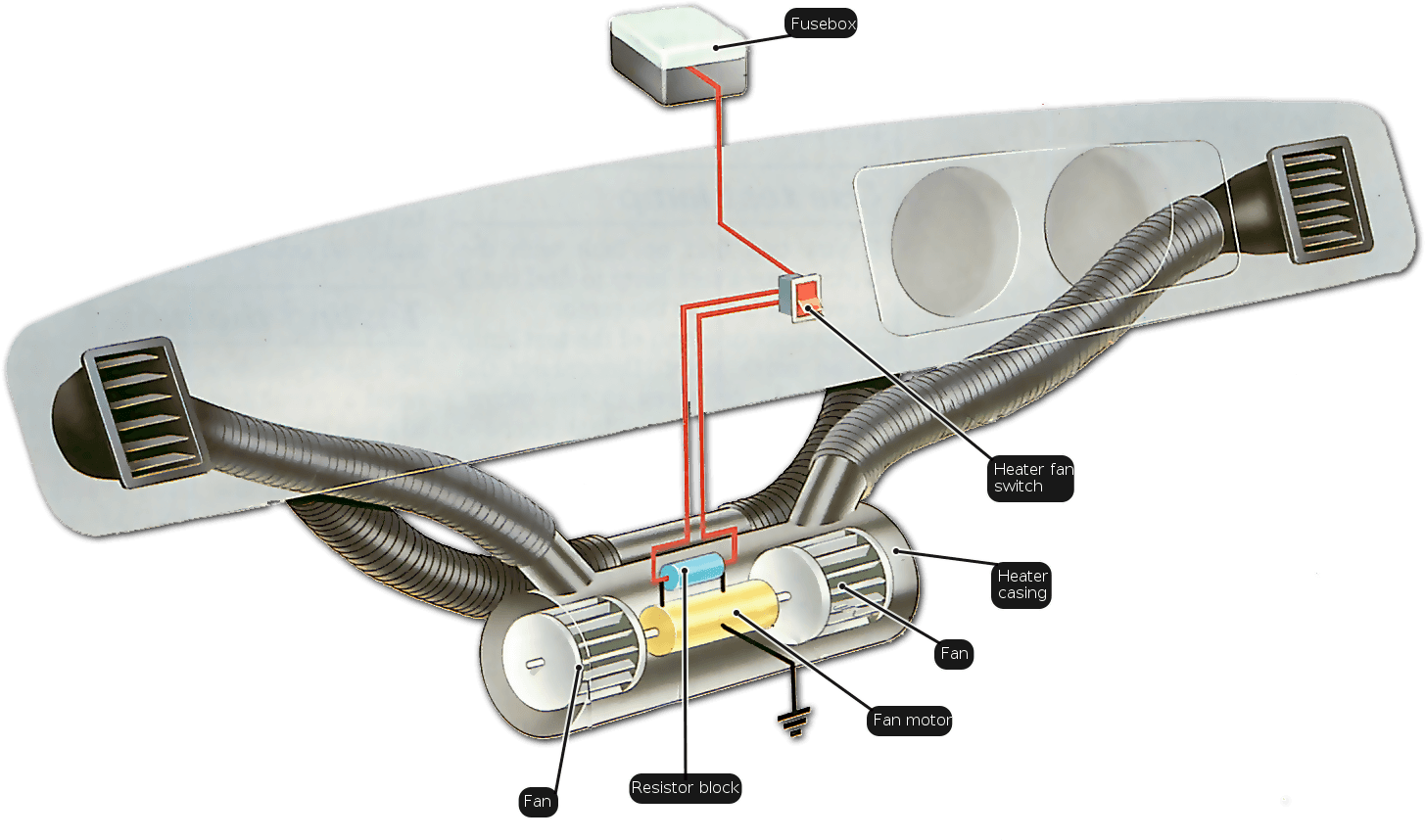 Fusebox

Heater fan switch

Heater casing

Fan

Fan motor

Resistor block

Fan