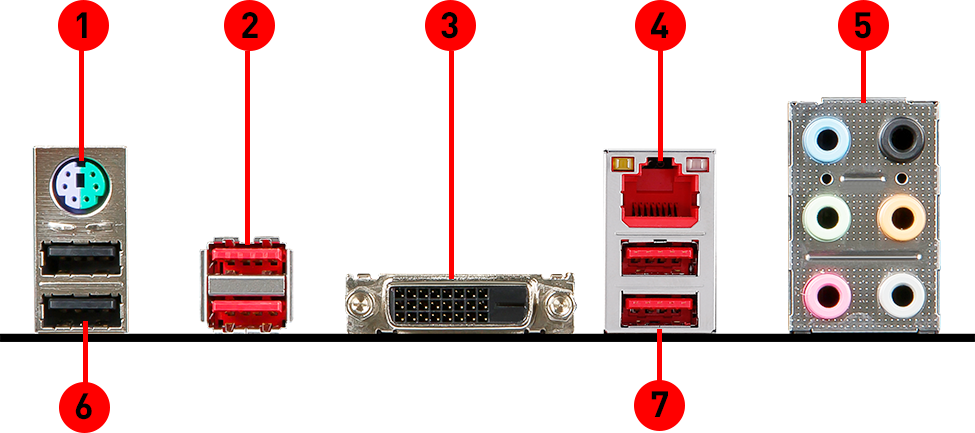 1
2
3
4
5
6
7