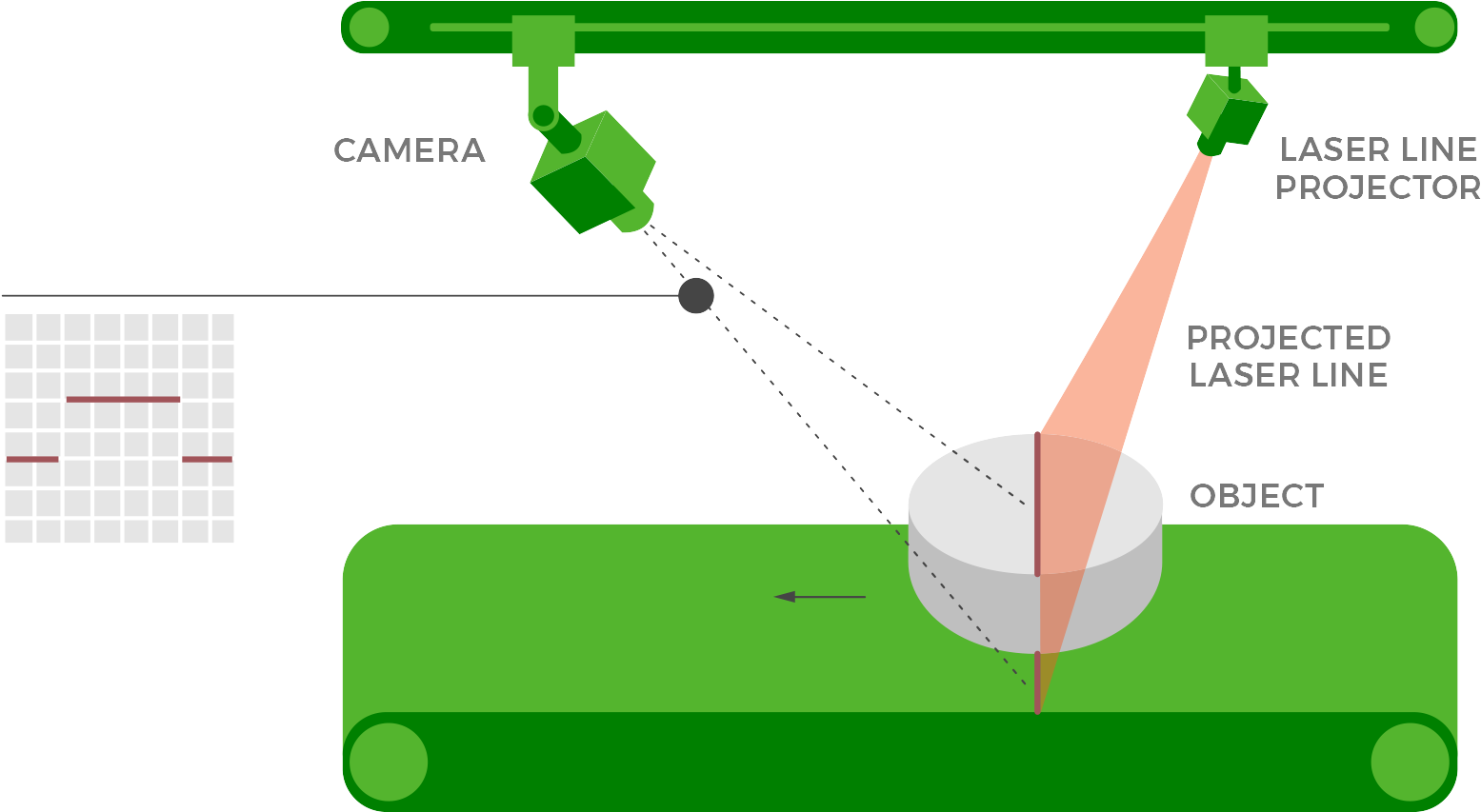 CAMERA

LASER LINE PROJECTOR

PROJECTED LASER LINE

OBJECT