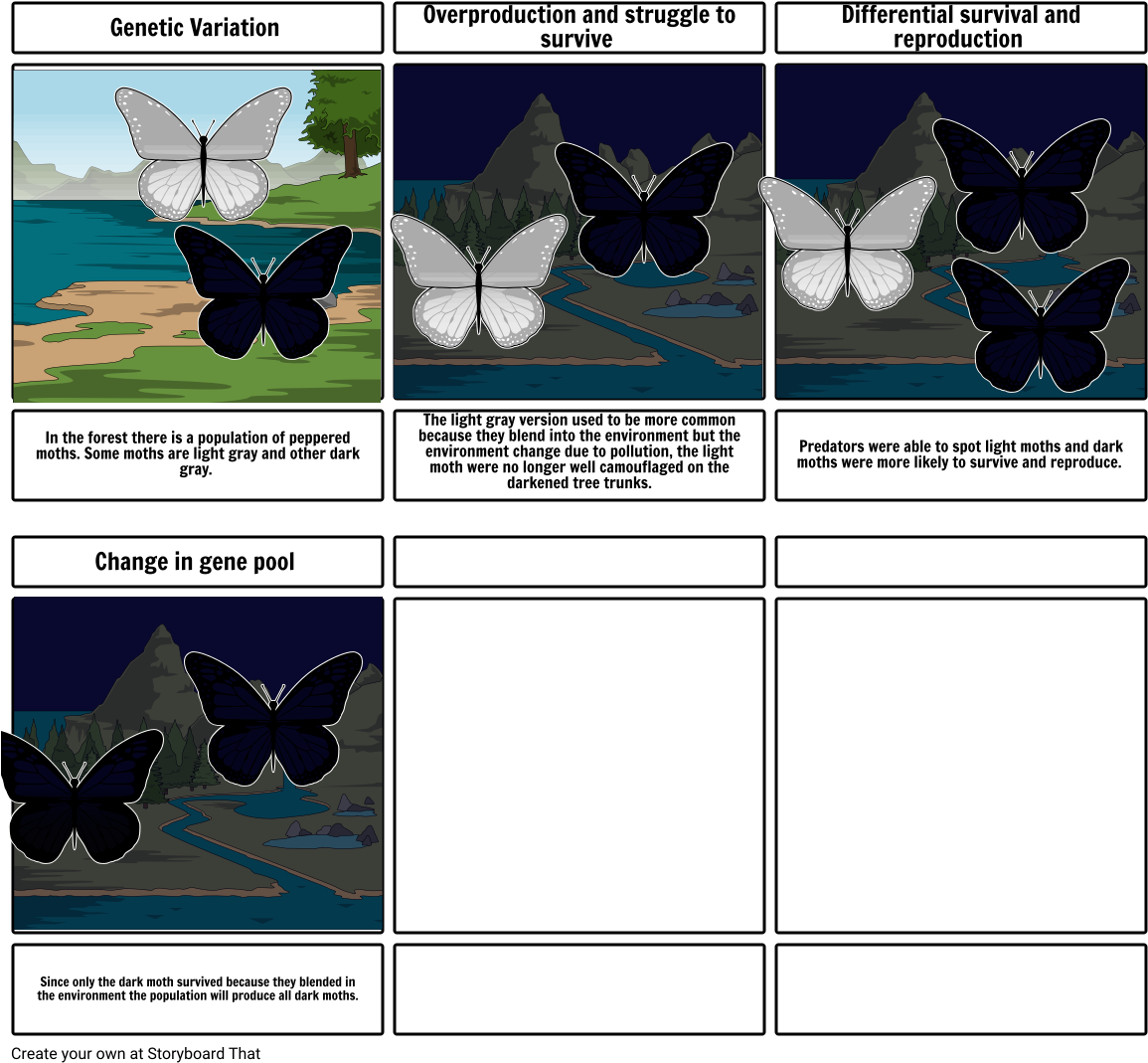 Genetic Variation

In the forest there is a population of peppered moths. Some moths are light gray and other dark gray.

Overproduction and struggle to survive

The light gray version used to be more common because they blend into the environment but the environment change due to pollution, the light moth were no longer well camouflaged on the darkened tree trunks.

Differential survival and reproduction

Predators were able to spot light moths and dark moths were more likely to survive and reproduce.

Change in gene pool

Since only the dark moth survived because they blended in the environment the population will produce all dark moths.

Create your own at Storyboard That