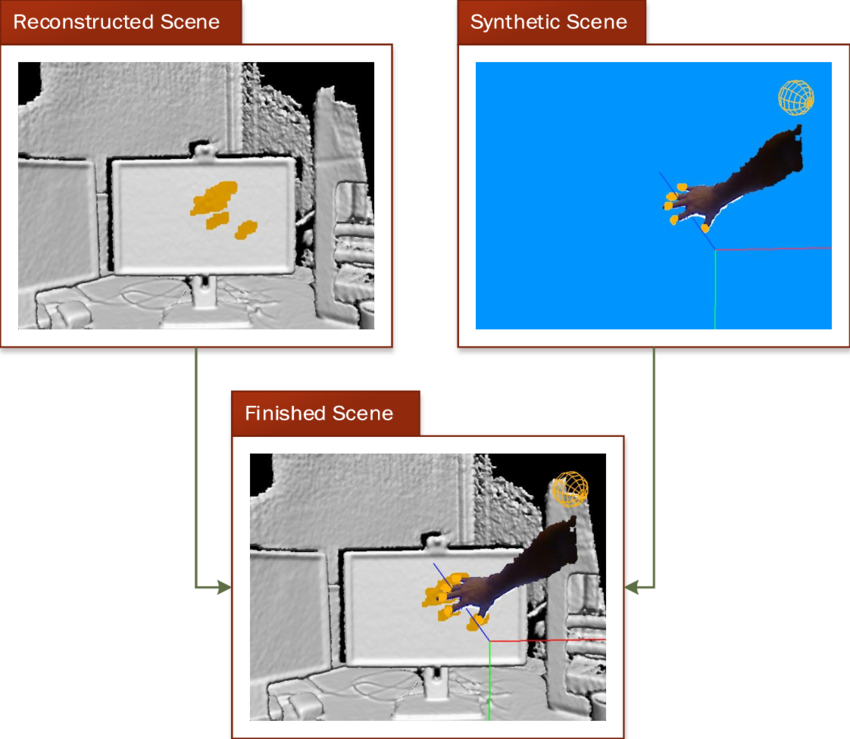 Reconstructed Scene

Synthetic Scene

Finished Scene