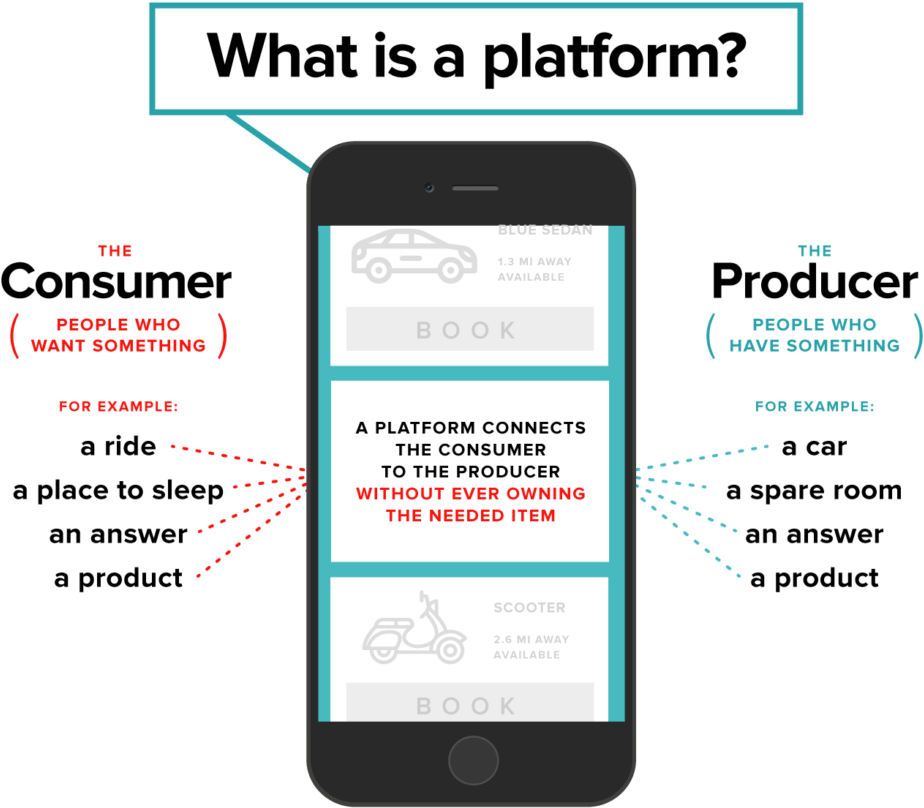 What is a platform?

THE
Consumer
( PEOPLE WHO WANT SOMETHING )

FOR EXAMPLE:
a ride
a place to sleep
an answer
a product

BLUE SEDAN
1.3 MI AWAY
AVAILABLE
BOOK

A PLATFORM CONNECTS THE CONSUMER TO THE PRODUCER WITHOUT EVER OWNING THE NEEDED ITEM

SCOOTER
2.6 MI AWAY
AVAILABLE
BOOK

THE
Producer
( PEOPLE WHO HAVE SOMETHING )

FOR EXAMPLE:
a car
a spare room
an answer
a product