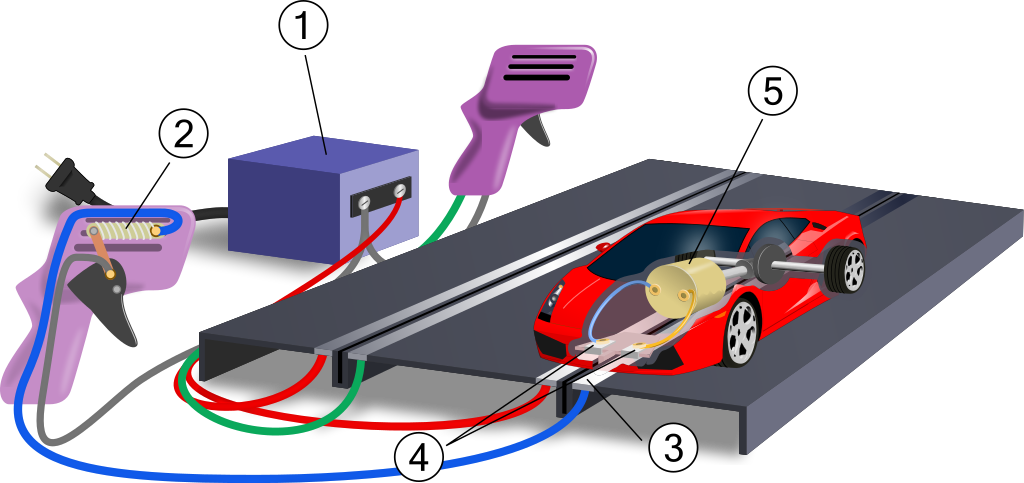 1
2
5
4
3