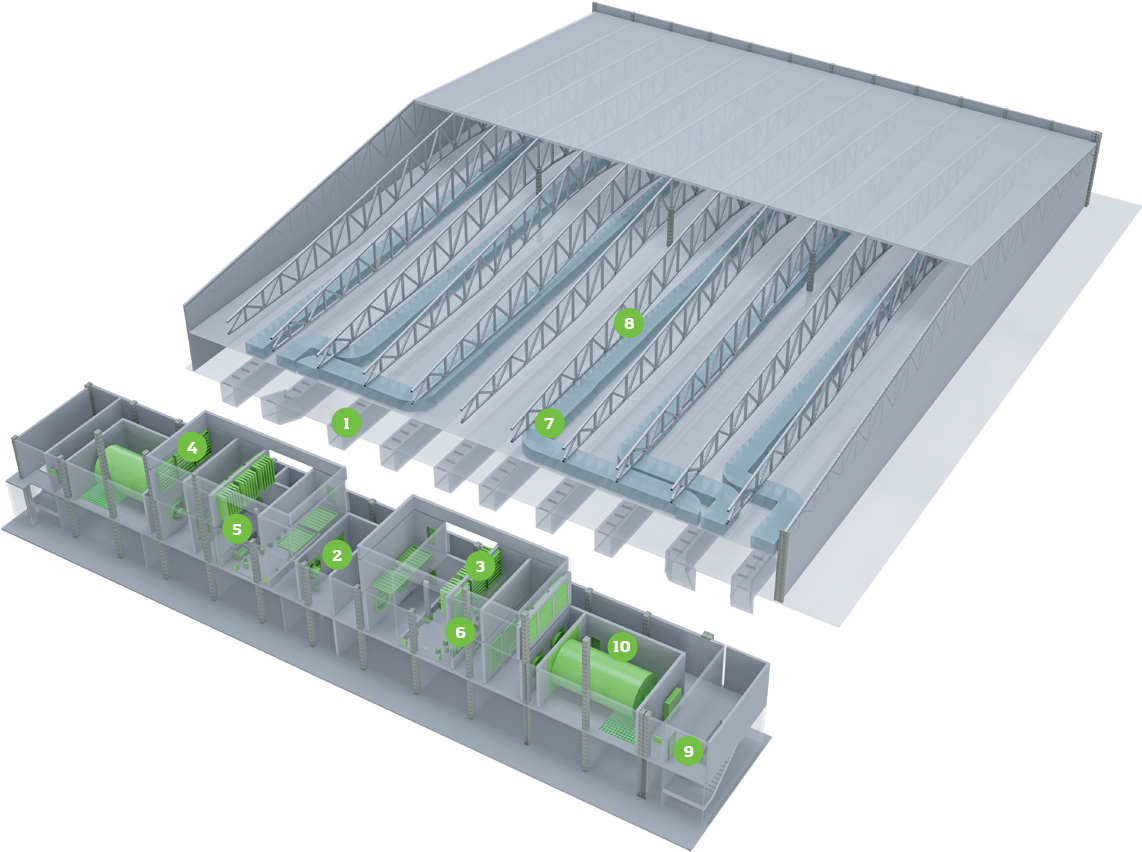 8
1
7
4
5
2
3
6
10
9