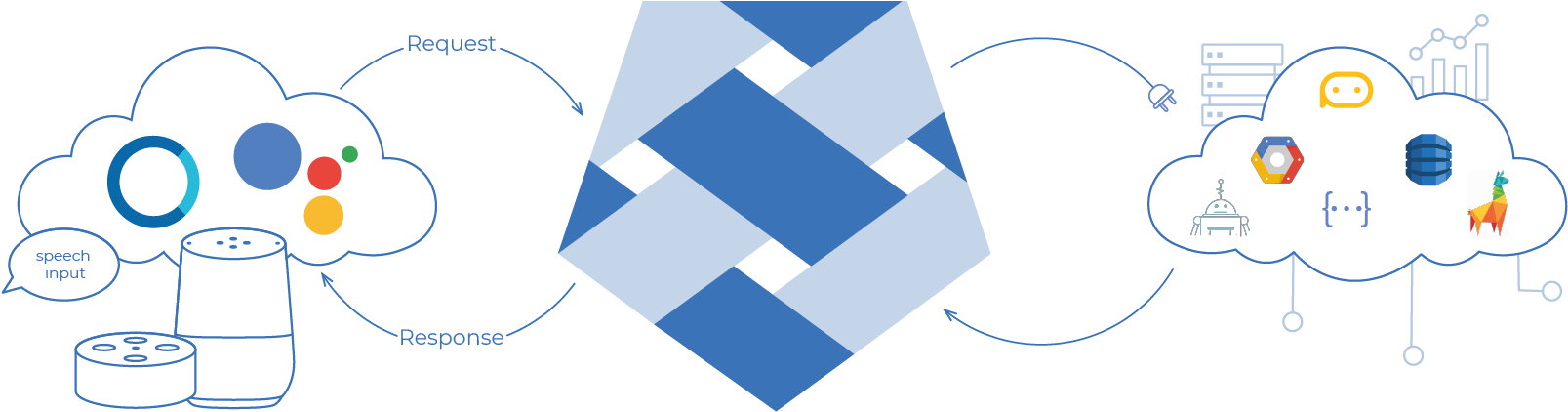 Request

speech input

Response

{...}