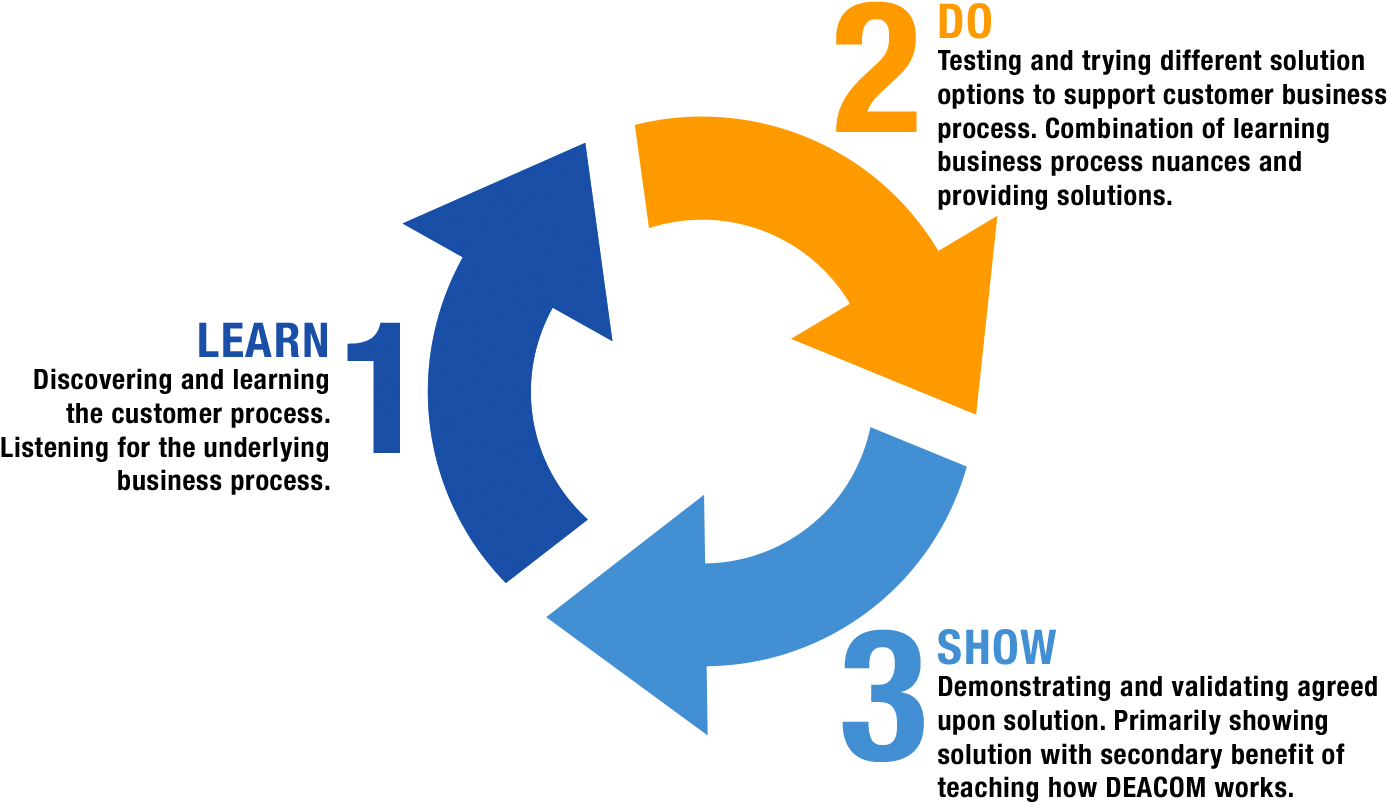 1
LEARN
Discovering and learning the customer process. Listening for the underlying business process.

2
DO
Testing and trying different solution options to support customer business process. Combination of learning business process nuances and providing solutions.

3
SHOW
Demonstrating and validating agreed upon solution. Primarily showing solution with secondary benefit of teaching how DEACOM works.