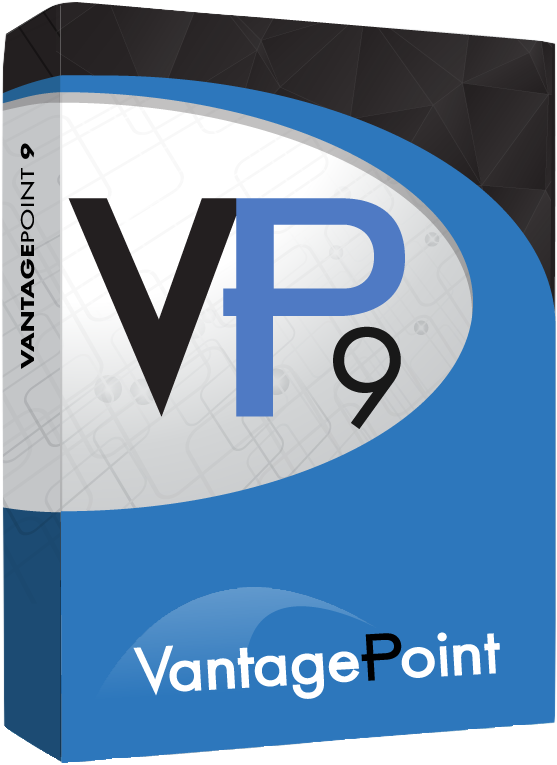 VANTAGEPOINT 9

VP9

VantagePoint