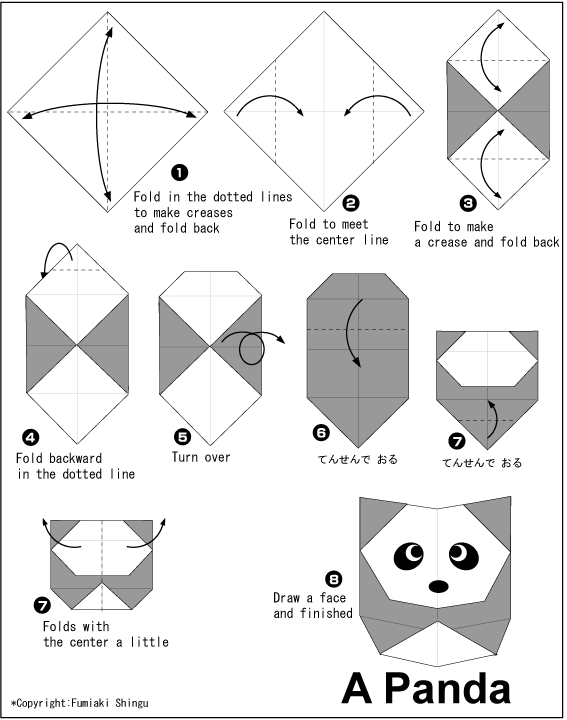 ❶
Fold in the dotted lines to make creases and fold back

❷
Fold to meet the center line

❸
Fold to make a crease and fold back

❹
Fold backward in the dotted line

❺
Turn over

❻
てんせんで おる

❼
てんせんで おる

❼
Folds with the center a little

❽
Draw a face and finished

A Panda

*Copyright:Fumiaki Shingu