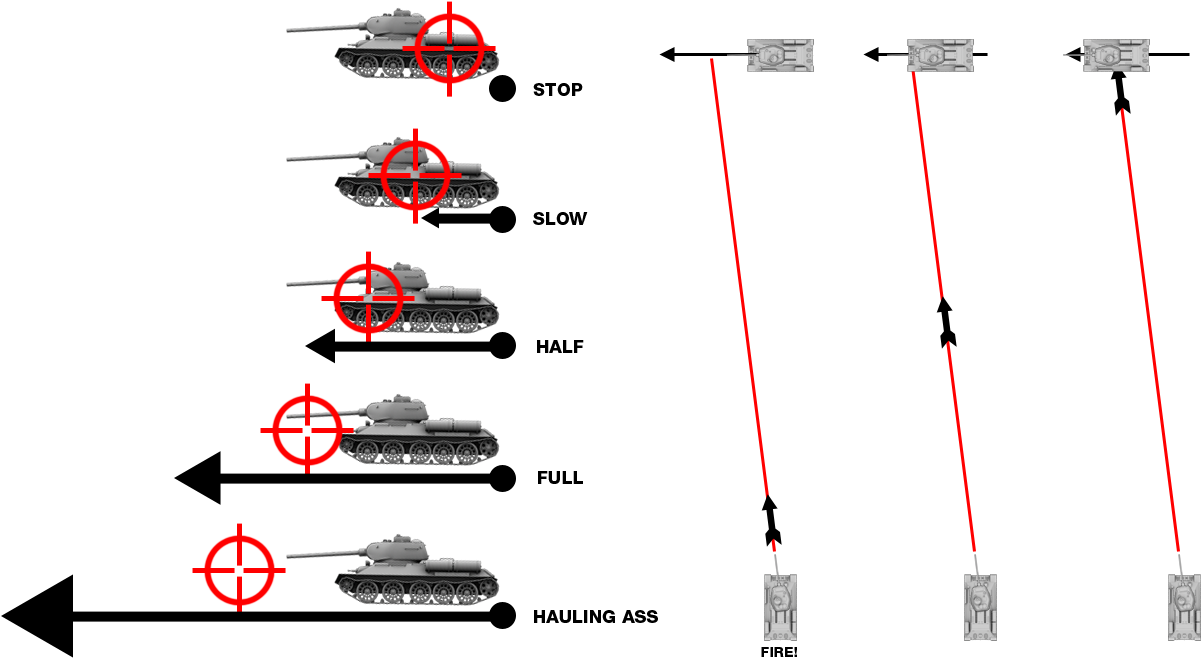 STOP

SLOW

HALF

FULL

HAULING ASS

FIRE!