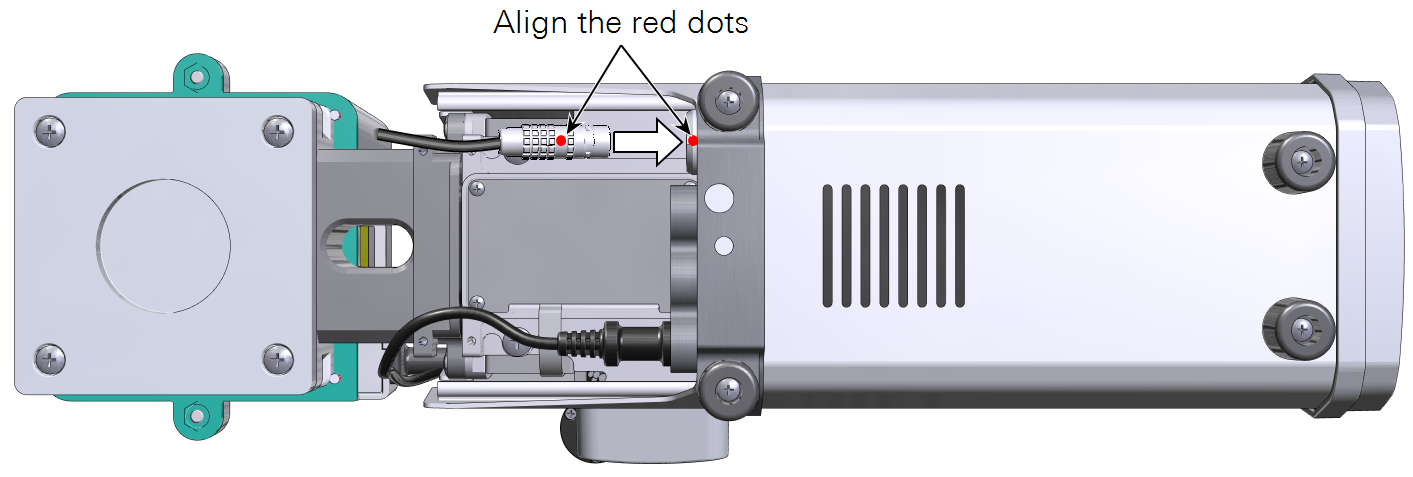 Align the red dots