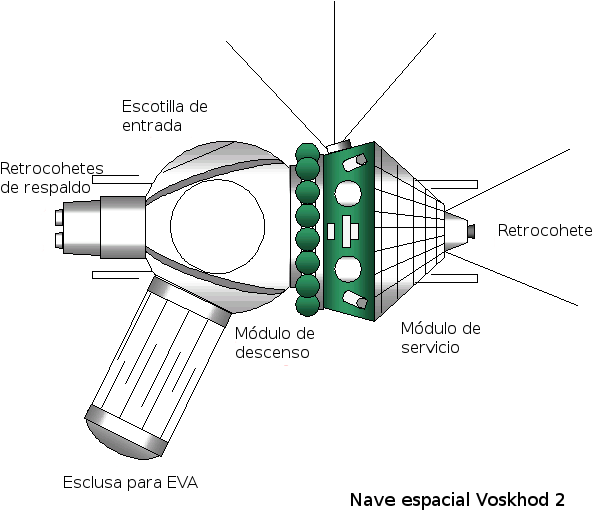 Escotilla de entrada

Retrocohetes de respaldo

Retrocohete

Módulo de descenso

Módulo de servicio

Esclusa para EVA

Nave espacial Voskhod 2