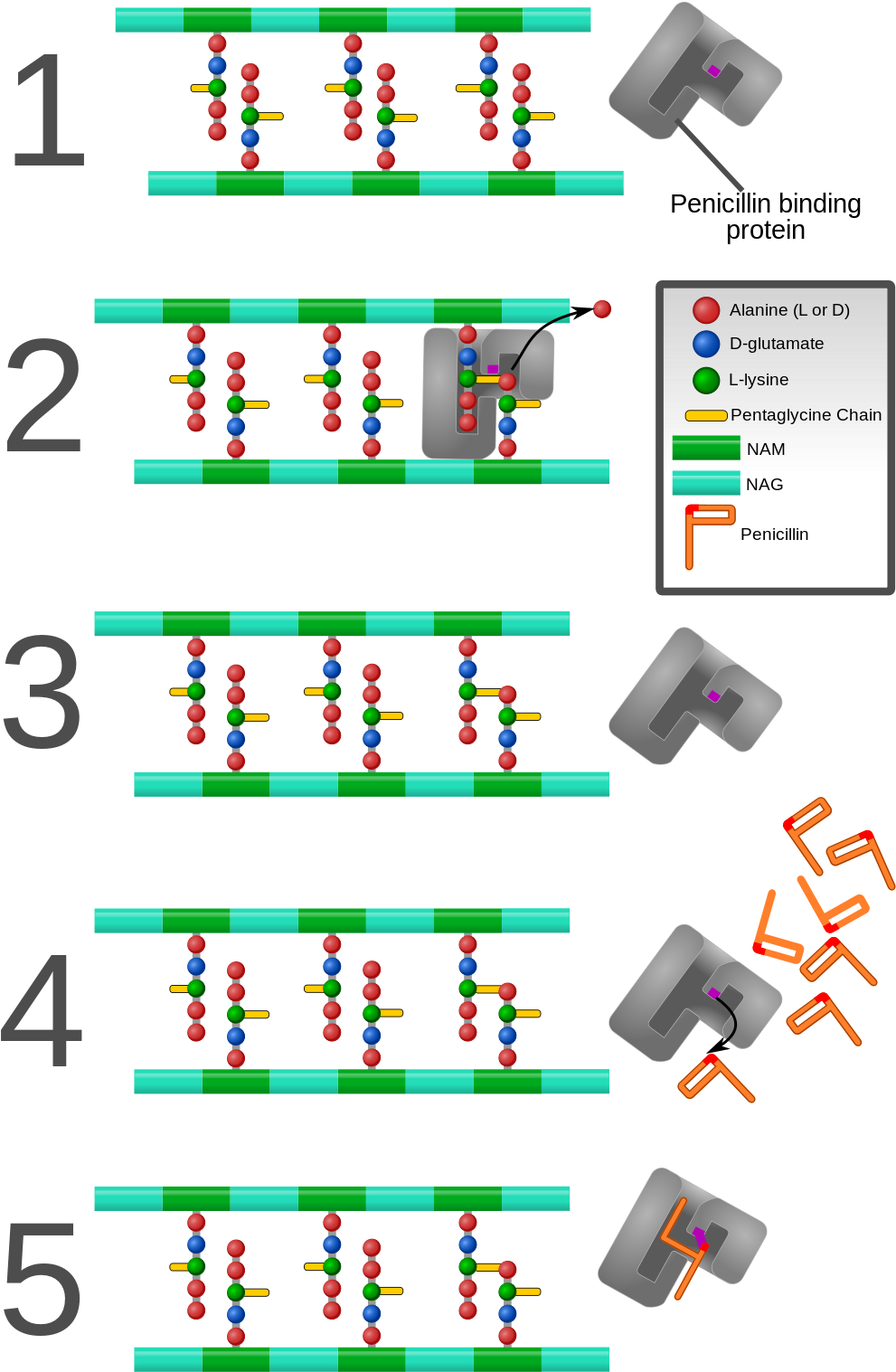 1

Penicillin binding protein

2

Alanine (L or D)
D-glutamate
L-lysine
Pentaglycine Chain
NAM
NAG
Penicillin

3

4

5