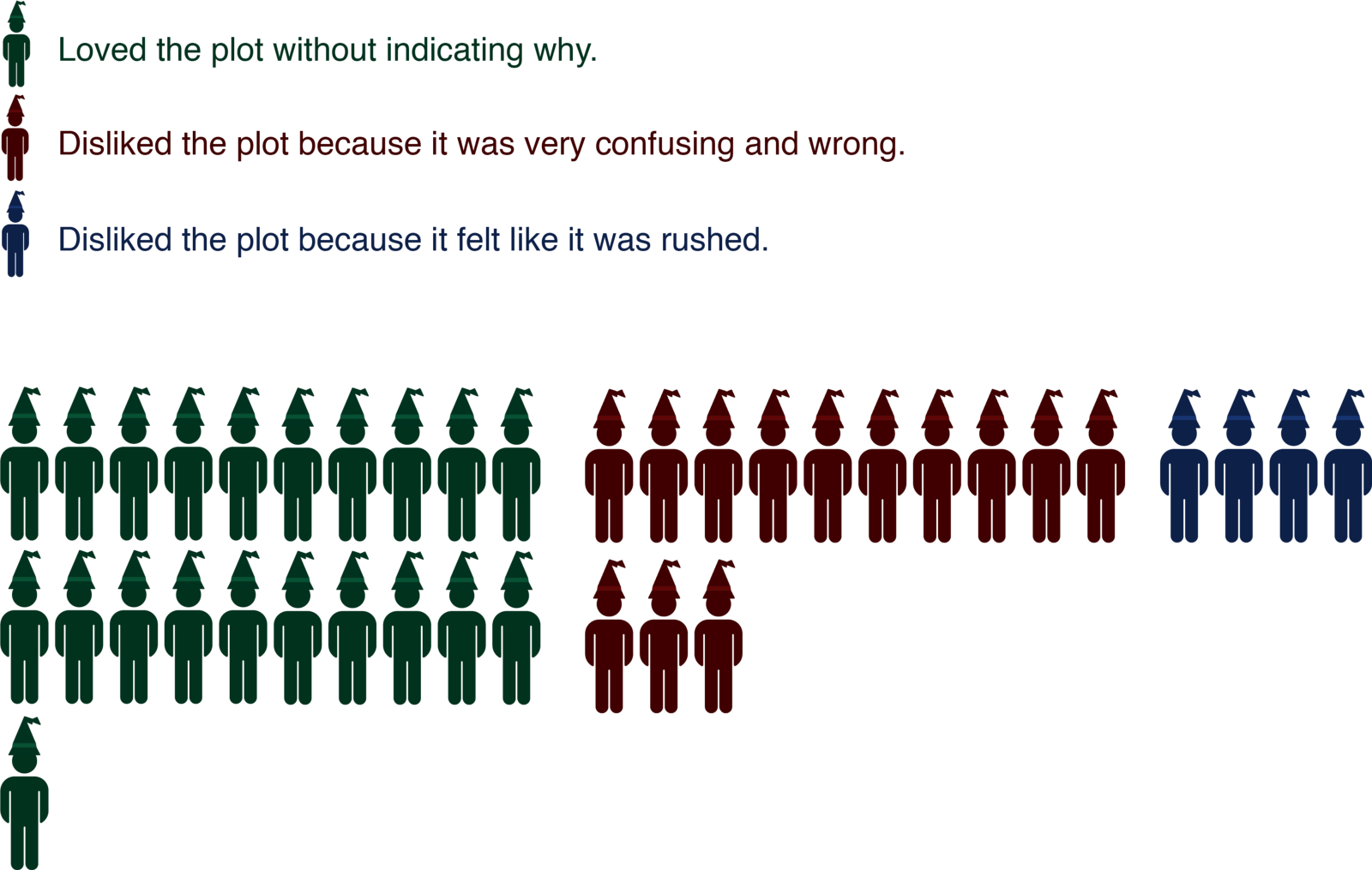 Loved the plot without indicating why.

Disliked the plot because it was very confusing and wrong.

Disliked the plot because it felt like it was rushed.