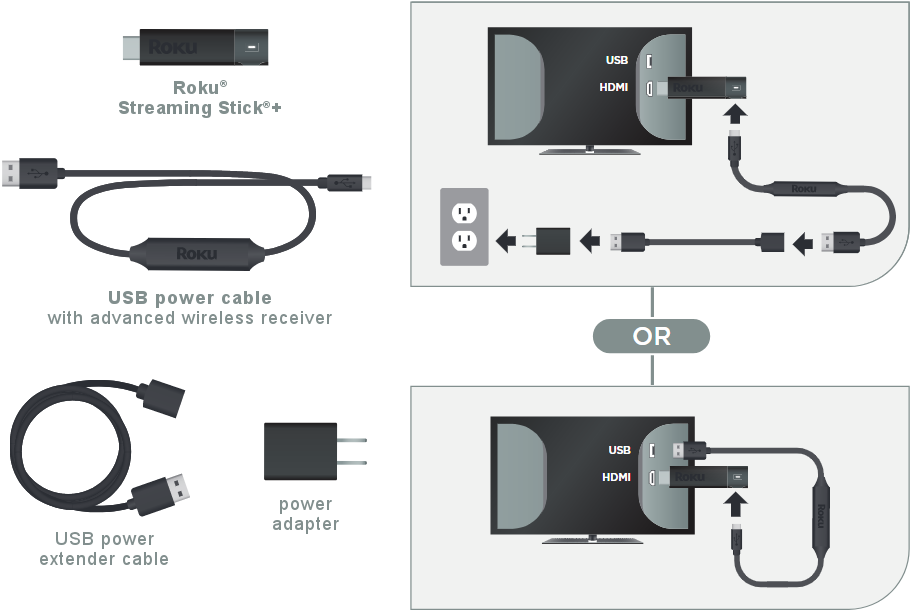 Roku

Roku®
Streaming Stick®+

Roku

USB power cable
with advanced wireless receiver

USB power
extender cable

power
adapter

USB
HDMI

Roku

Roku

OR

USB
HDMI

Roku

Roku