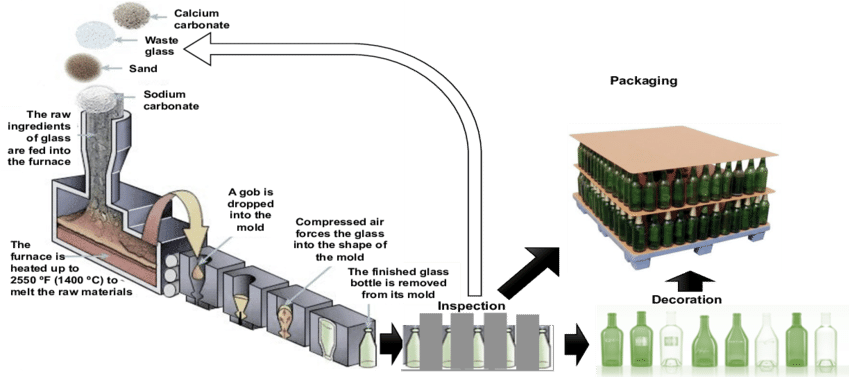 Calcium carbonate

Waste glass

Sand

Sodium carbonate

The raw ingredients of glass are fed into the furnace

The furnace is heated up to 2550 ºF (1400 ºC) to melt the raw materials

A gob is dropped into the mold

Compressed air forces the glass into the shape of the mold

The finished glass bottle is removed from its mold

Inspection

Packaging

Decoration