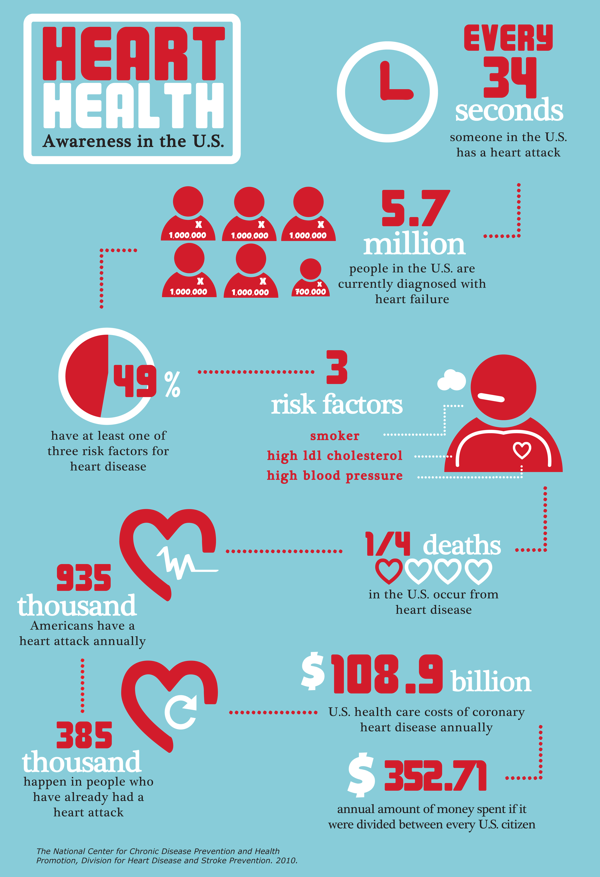 HEART HEALTH
Awareness in the U.S.

EVERY 34 seconds
someone in the U.S. has a heart attack

x 1.000.000
x 1.000.000
x 1.000.000
x 1.000.000
x 1.000.000
x 700.000

5.7 million
people in the U.S. are currently diagnosed with heart failure

49 %
have at least one of three risk factors for heart disease

3 risk factors
smoker
high ldl cholesterol
high blood pressure

1/4 deaths
in the U.S. occur from heart disease

935 thousand
Americans have a heart attack annually

385 thousand
happen in people who have already had a heart attack

$ 108.9 billion
U.S. health care costs of coronary heart disease annually

$ 352.71
annual amount of money spent if it were divided between every U.S. citizen

The National Center for Chronic Disease Prevention and Health Promotion, Division for Heart Disease and Stroke Prevention. 2010.