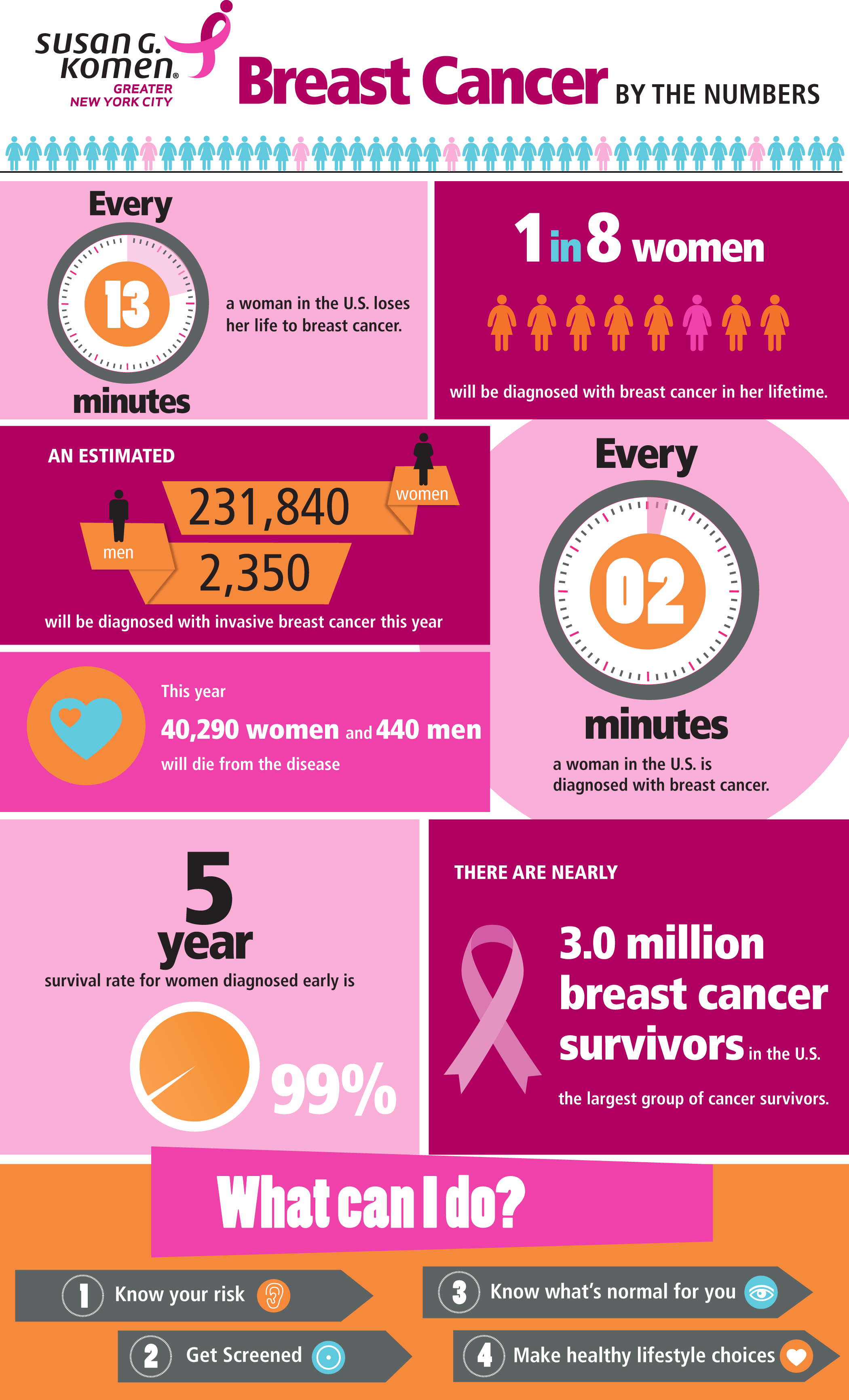 susan G. komen®
GREATER NEW YORK CITY

Breast Cancer BY THE NUMBERS

Every
13
minutes
a woman in the U.S. loses her life to breast cancer.

1 in 8 women
will be diagnosed with breast cancer in her lifetime.

AN ESTIMATED
231,840
women
men
2,350
will be diagnosed with invasive breast cancer this year

Every
02
minutes
a woman in the U.S. is diagnosed with breast cancer.

This year
40,290 women and 440 men
will die from the disease

5 year
survival rate for women diagnosed early is
99%

THERE ARE NEARLY
3.0 million breast cancer survivors in the U.S.
the largest group of cancer survivors.

What can I do?

1 Know your risk
2 Get Screened
3 Know what's normal for you
4 Make healthy lifestyle choices